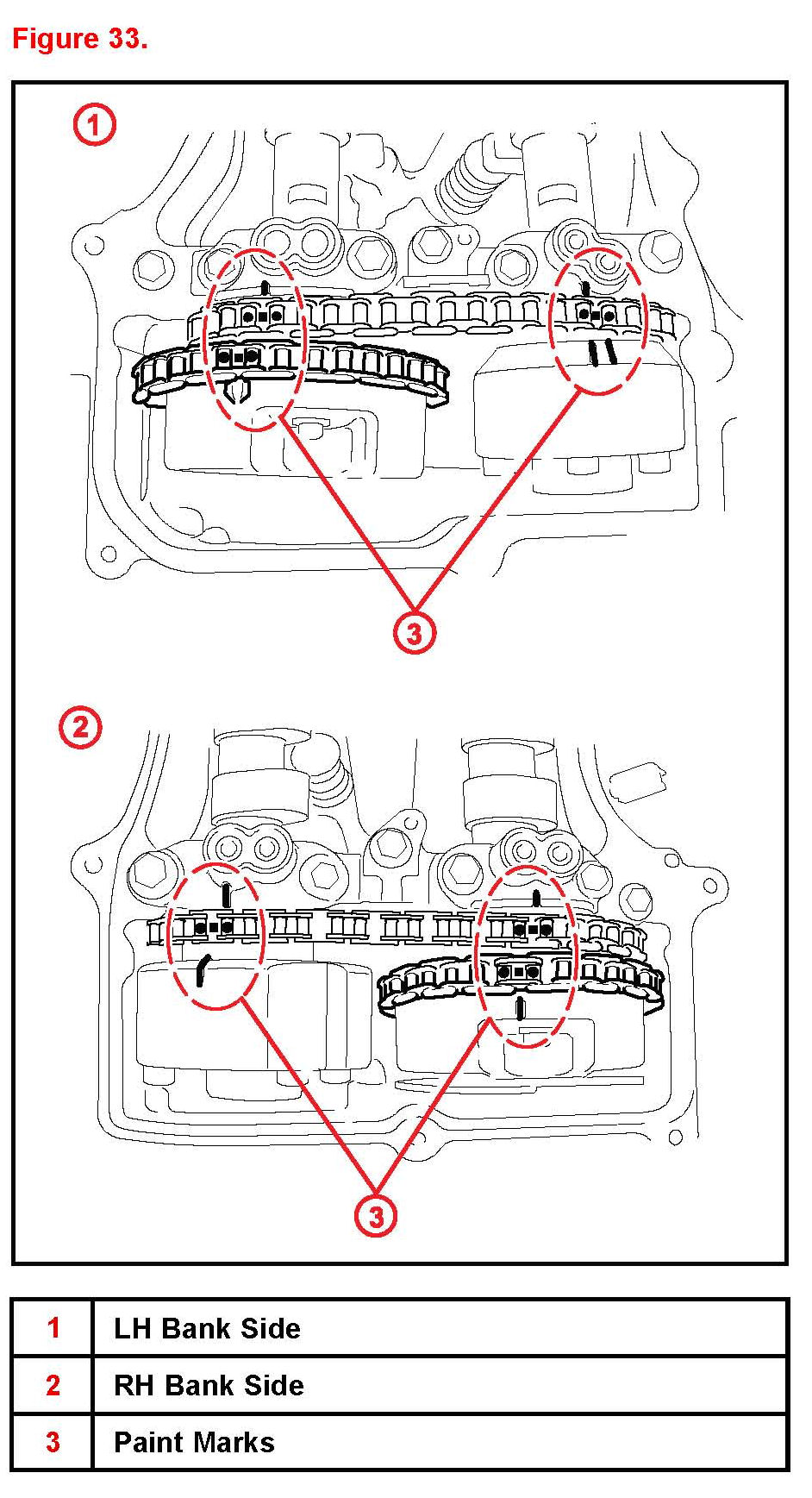 Figure 33.

1

3

2

3

| 1 | LH Bank Side |
|---|---|
| 2 | RH Bank Side |
| 3 | Paint Marks |