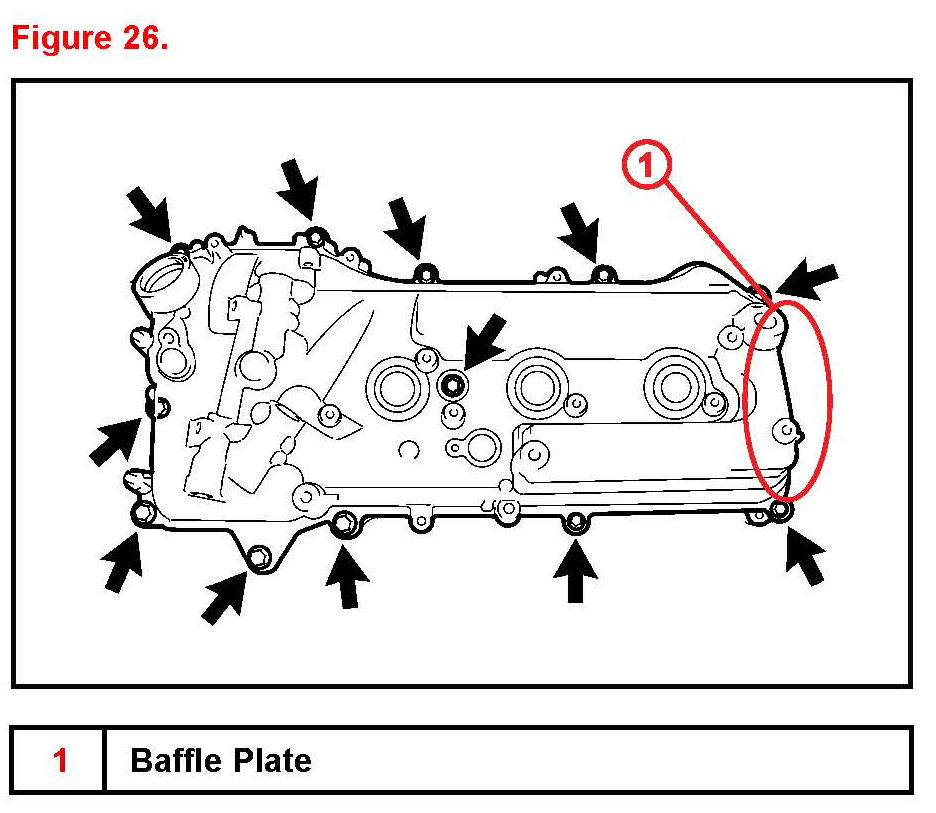 Figure 26.

1

| 1 | Baffle Plate |
|---|---|