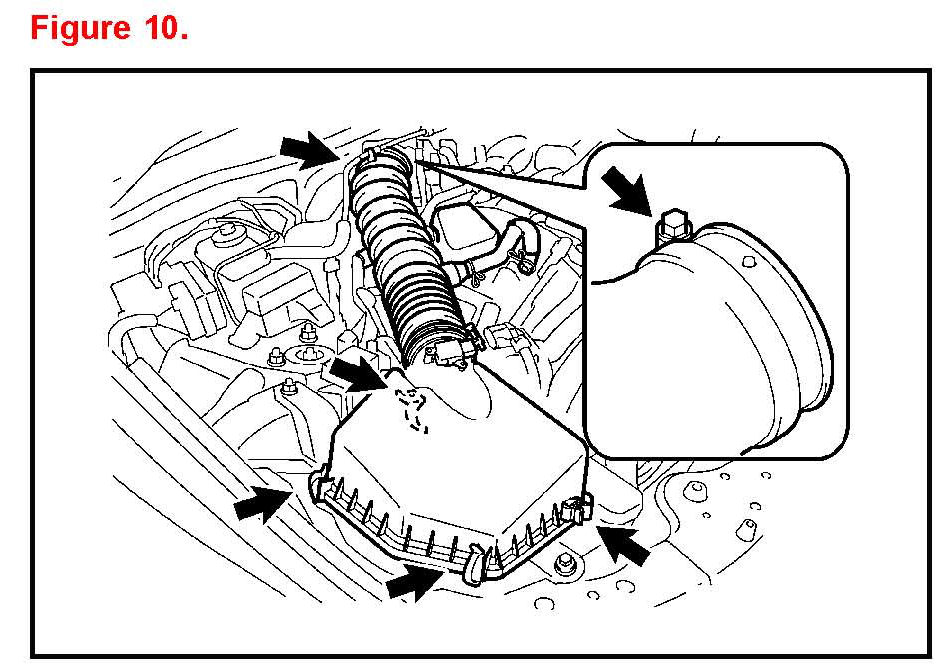 Figure 10.