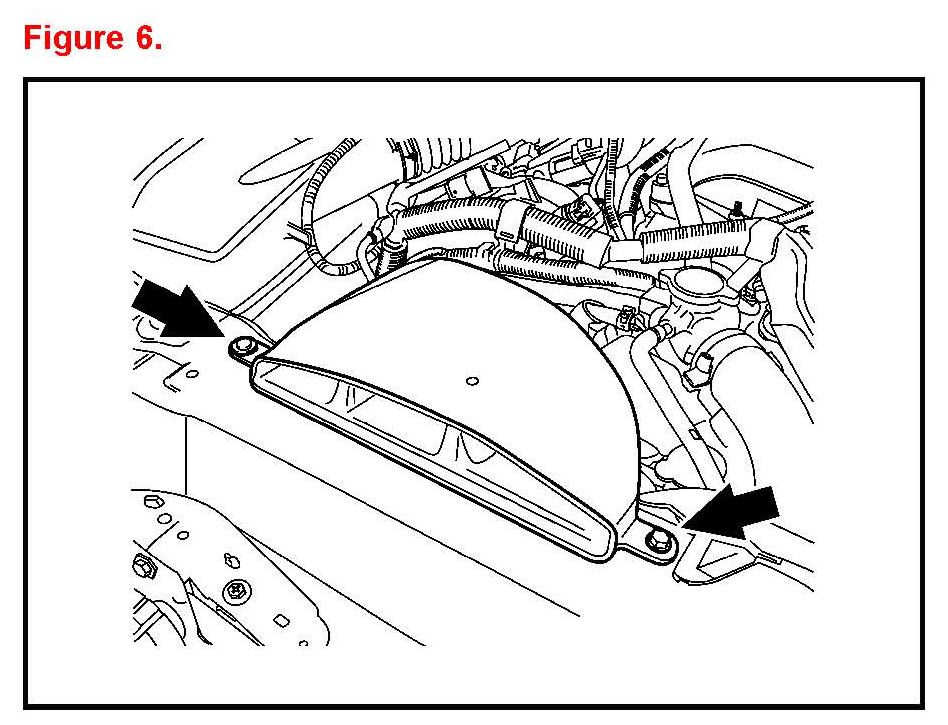 Figure 6.