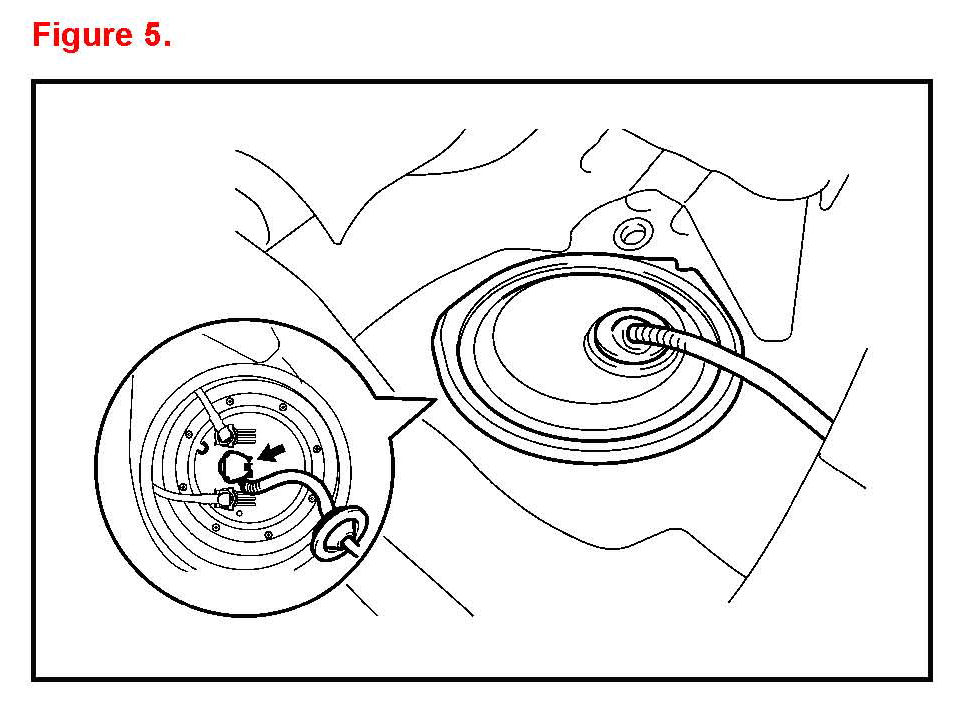 Figure 5.