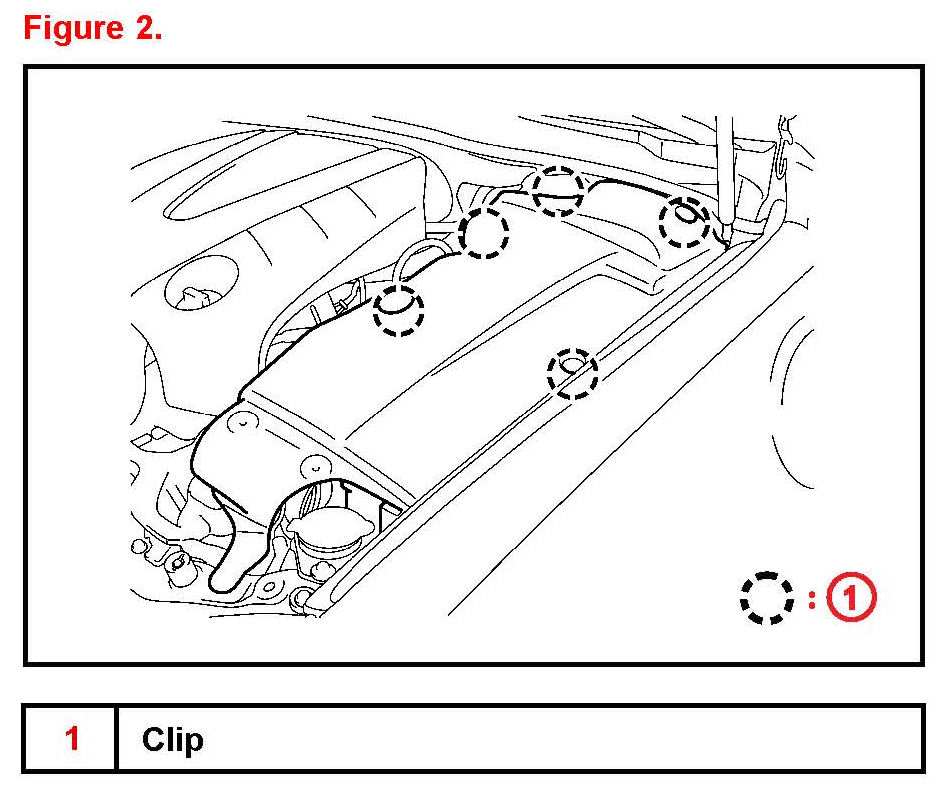 Figure 2.

: 1

| 1 | Clip |
|---|---|