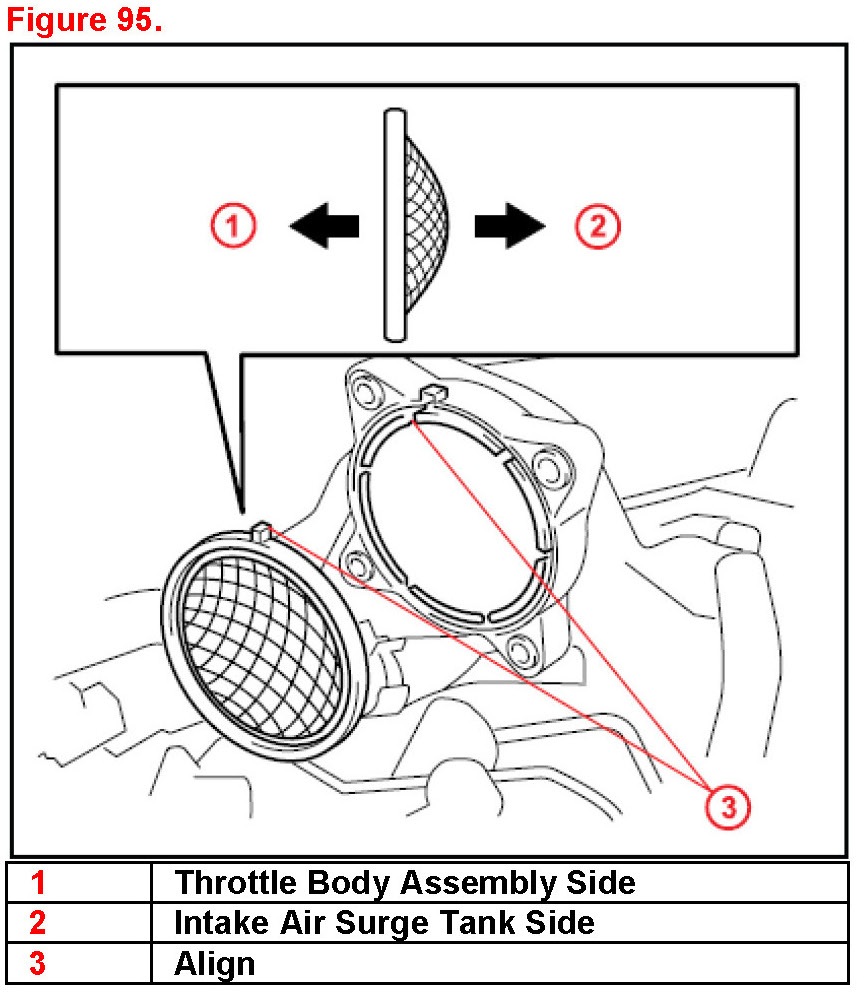 Figure 95.

1
2
3

| 1 | Throttle Body Assembly Side |
|---|---|
| 2 | Intake Air Surge Tank Side |
| 3 | Align |