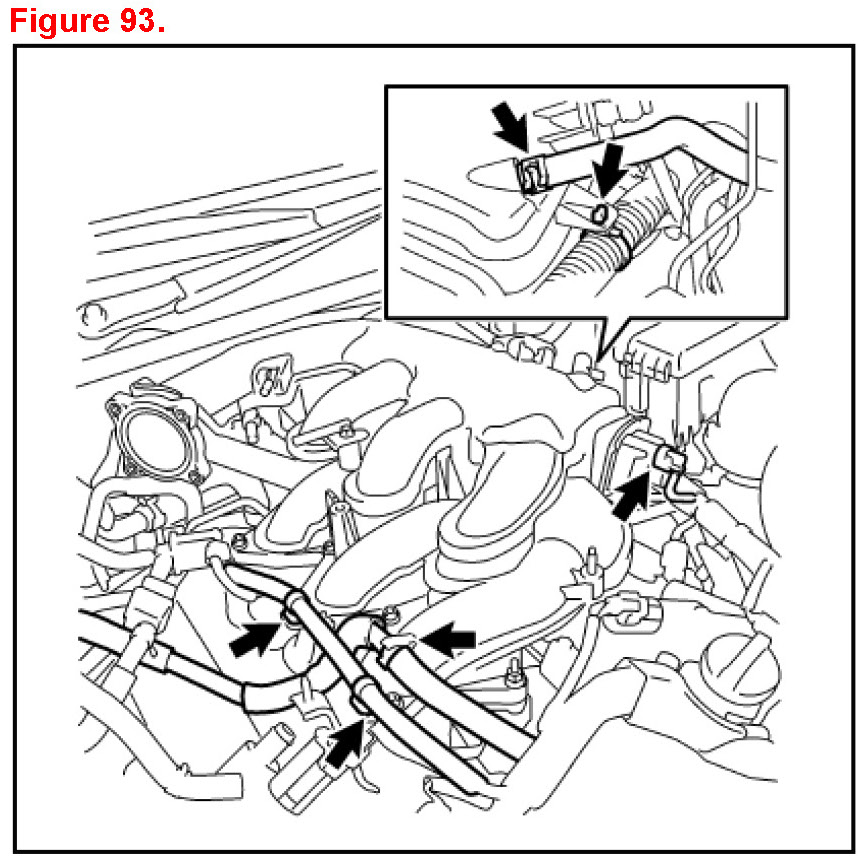 Figure 93.