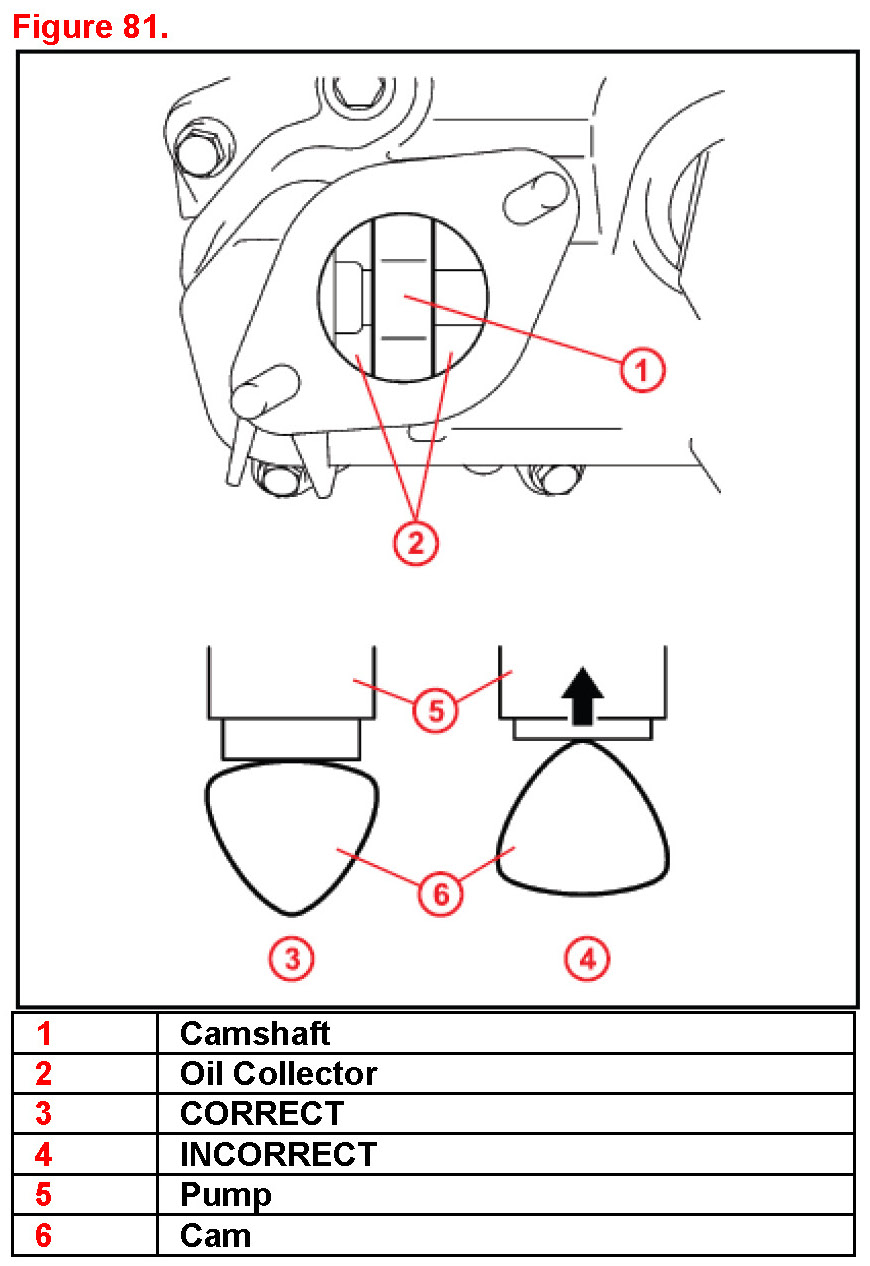 Figure 81.

1

2

5

6

3

4

| 1 | Camshaft |
|---|---|
| 2 | Oil Collector |
| 3 | CORRECT |
| 4 | INCORRECT |
| 5 | Pump |
| 6 | Cam |