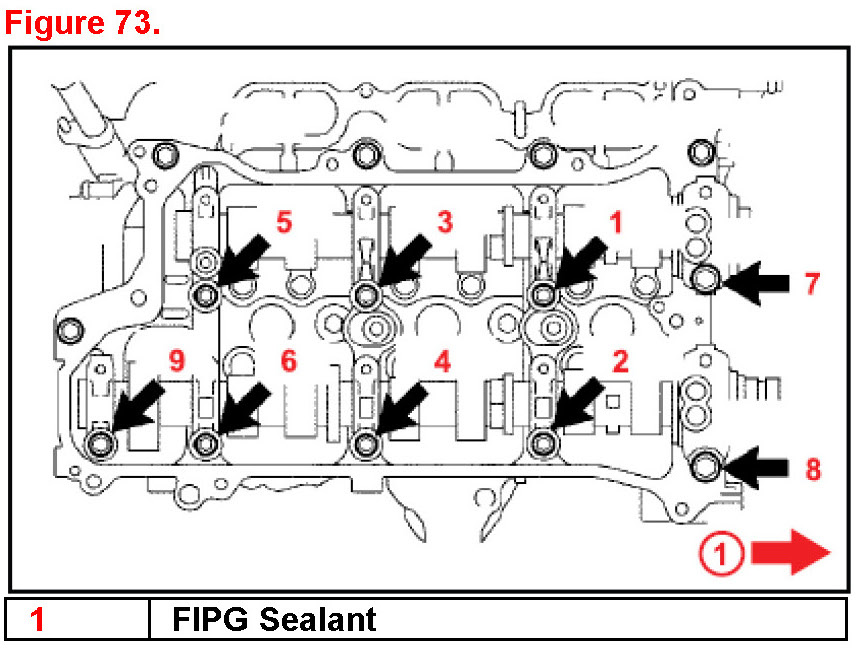 Figure 73.

5
3
1
7
9
6
4
2
8
1

| 1 | FIPG Sealant |
|---|---|