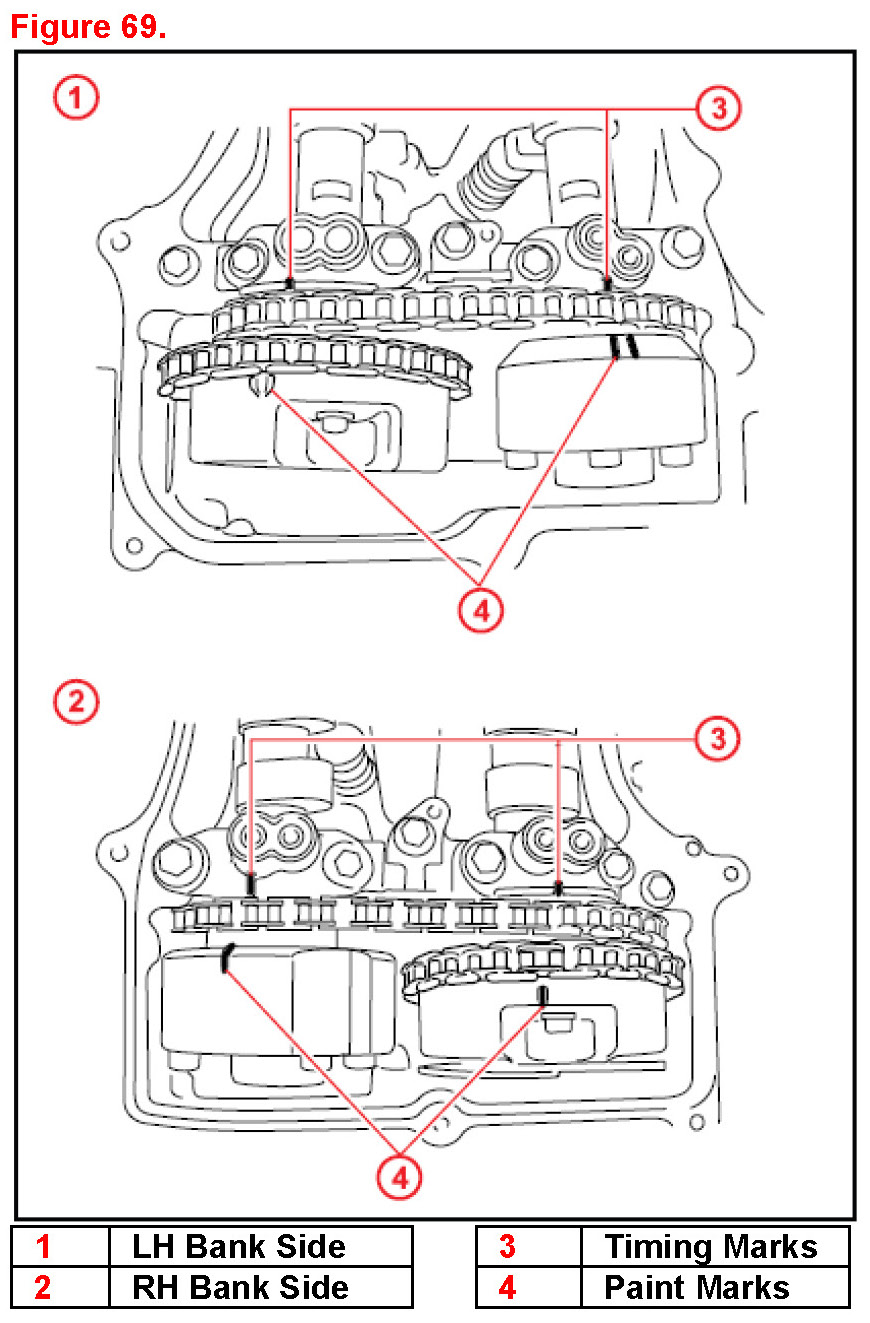 Figure 69.

1
3
4

2
3
4

| 1 | LH Bank Side |
|---|---|
| 2 | RH Bank Side |

| 3 | Timing Marks |
|---|---|
| 4 | Paint Marks |