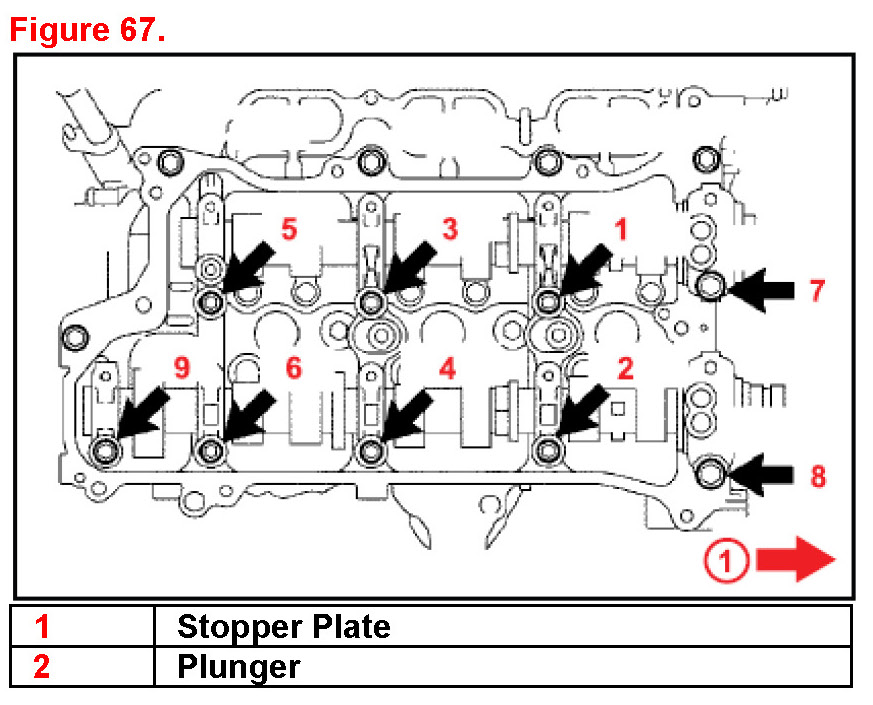 Figure 67.

5
3
1
7
9
6
4
2
8
1

| 1 | Stopper Plate |
|---|---|
| 2 | Plunger |