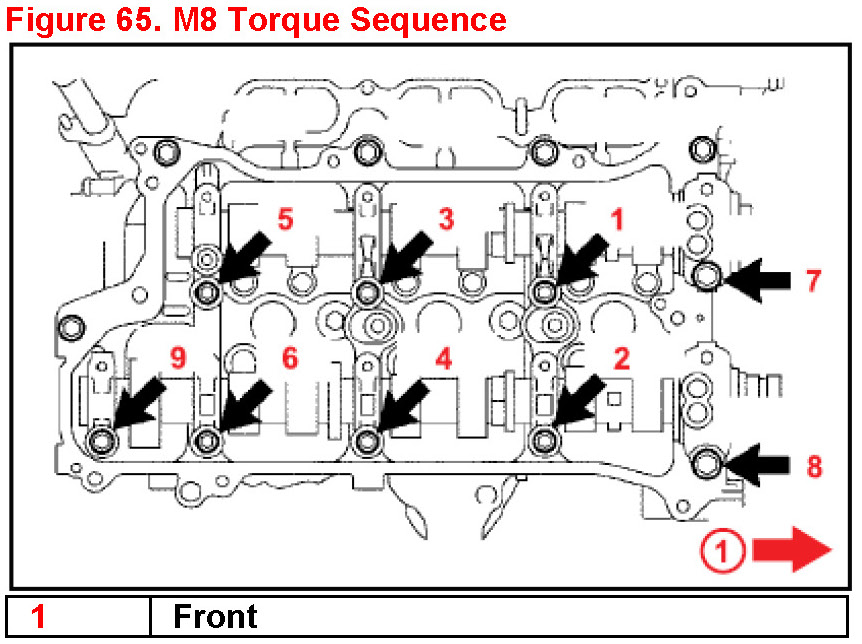 Figure 65. M8 Torque Sequence

5
3
1
7
9
6
4
2
8
1

| 1 | Front |
|---|---|