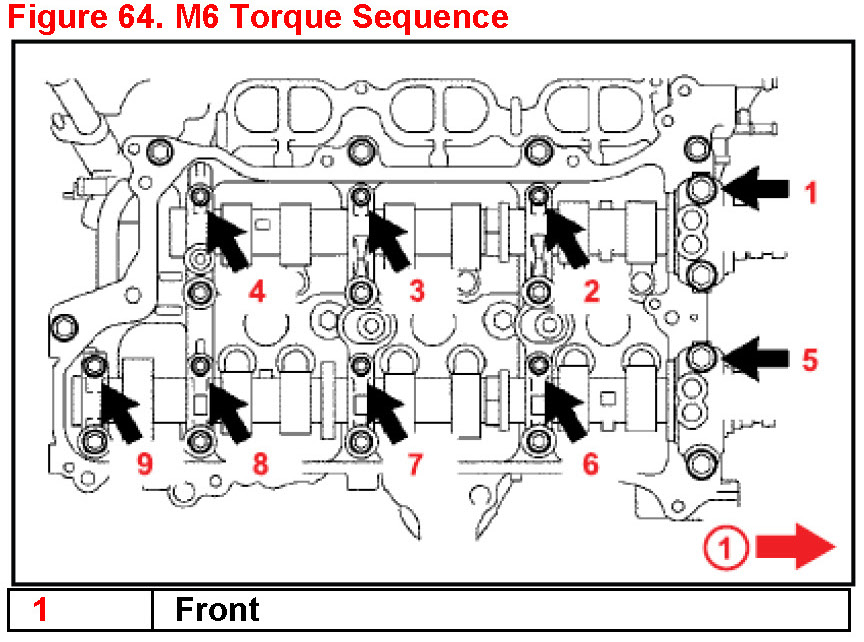 Figure 64. M6 Torque Sequence

1
4
3
2
5
9
8
7
6
1

| 1 | Front |
|---|---|