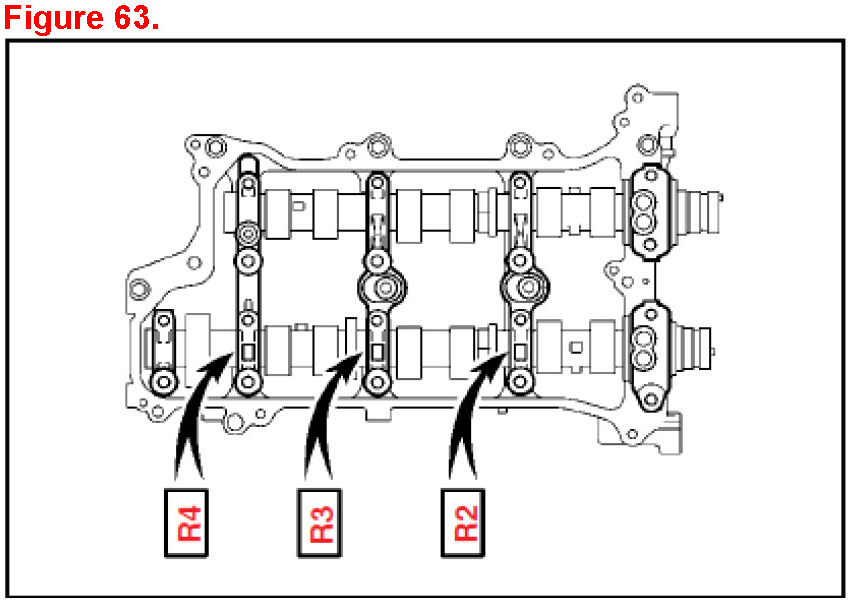 Figure 63.

R4

R3

R2