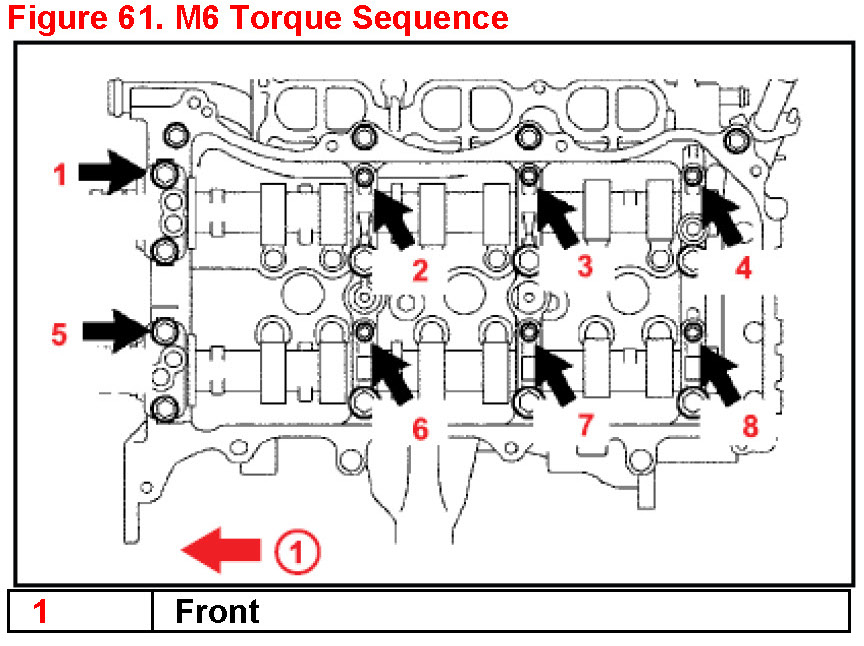 Figure 61. M6 Torque Sequence

1
2
3
4
5
6
7
8
1

| 1 | Front |
|---|---|