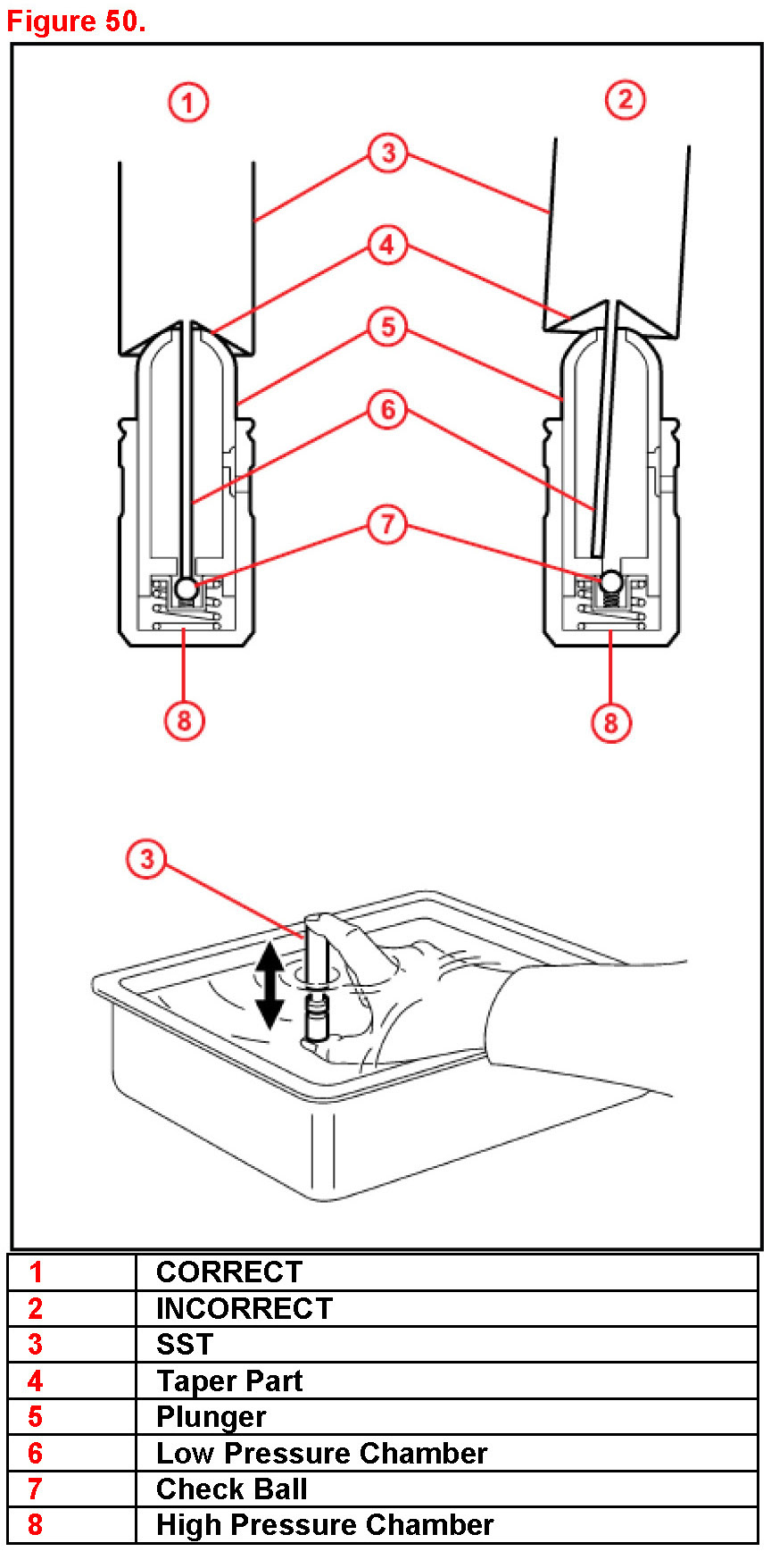 Figure 50.

1
2
3
4
5
6
7
8
8
3

| 1 | CORRECT |
|---|---|
| 2 | INCORRECT |
| 3 | SST |
| 4 | Taper Part |
| 5 | Plunger |
| 6 | Low Pressure Chamber |
| 7 | Check Ball |
| 8 | High Pressure Chamber |