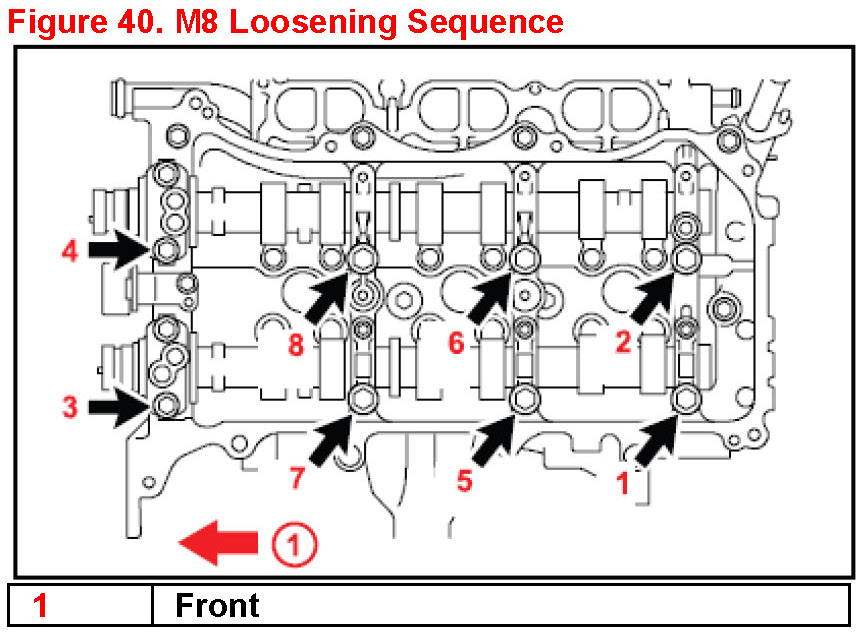 Figure 40. M8 Loosening Sequence

4
8
6
2
3
7
5
1
1

| 1 | Front |
|---|---|