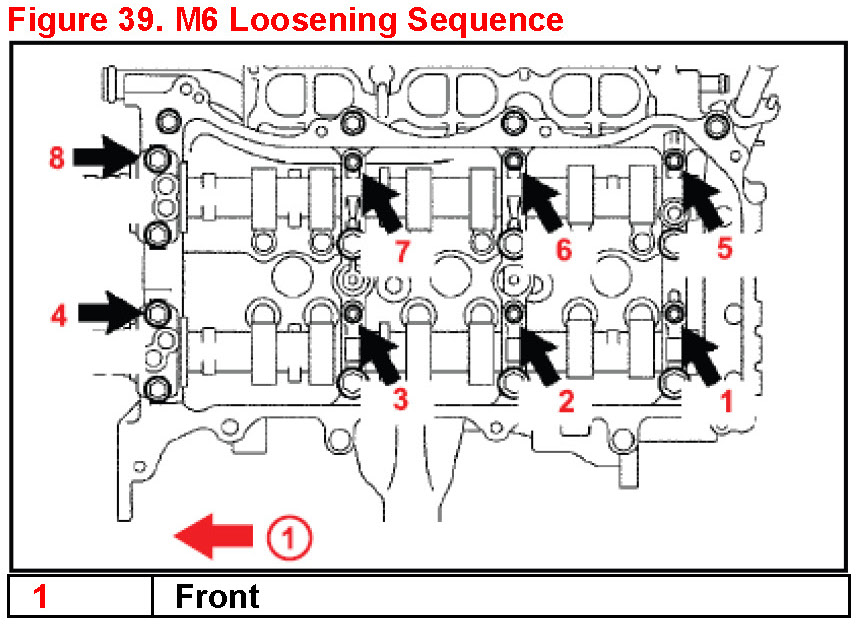 Figure 39. M6 Loosening Sequence

8
7
6
5
4
3
2
1
1

| 1 | Front |
|---|---|