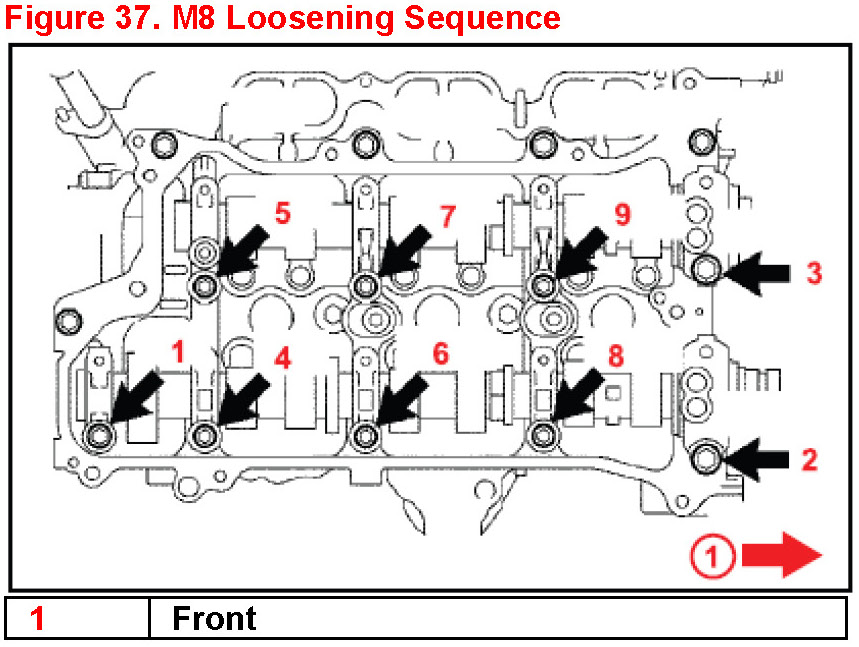 Figure 37. M8 Loosening Sequence

5
7
9
3
1
4
6
8
2
1

| 1 | Front |
|---|---|