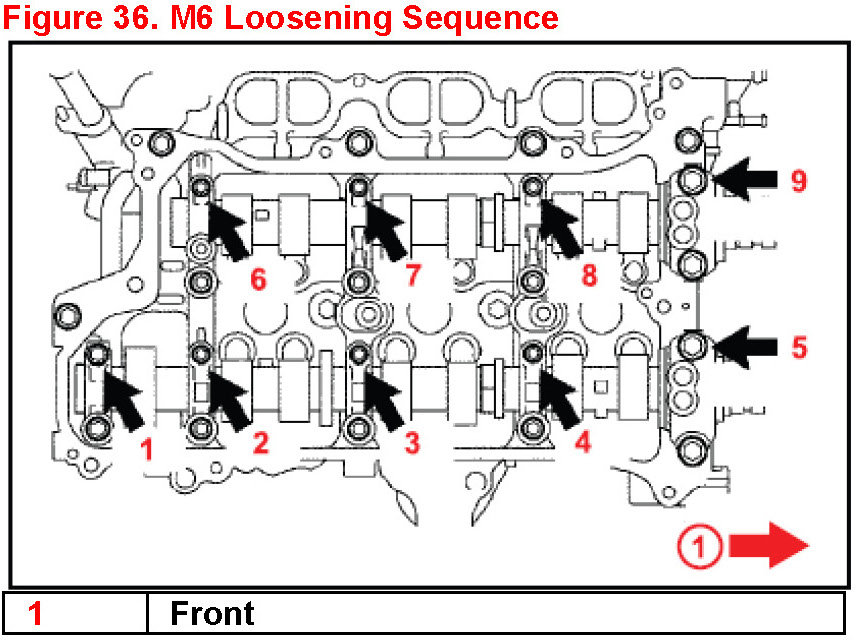 Figure 36. M6 Loosening Sequence

9
6
7
8
5
1
2
3
4
1

| 1 | Front |
|---|---|