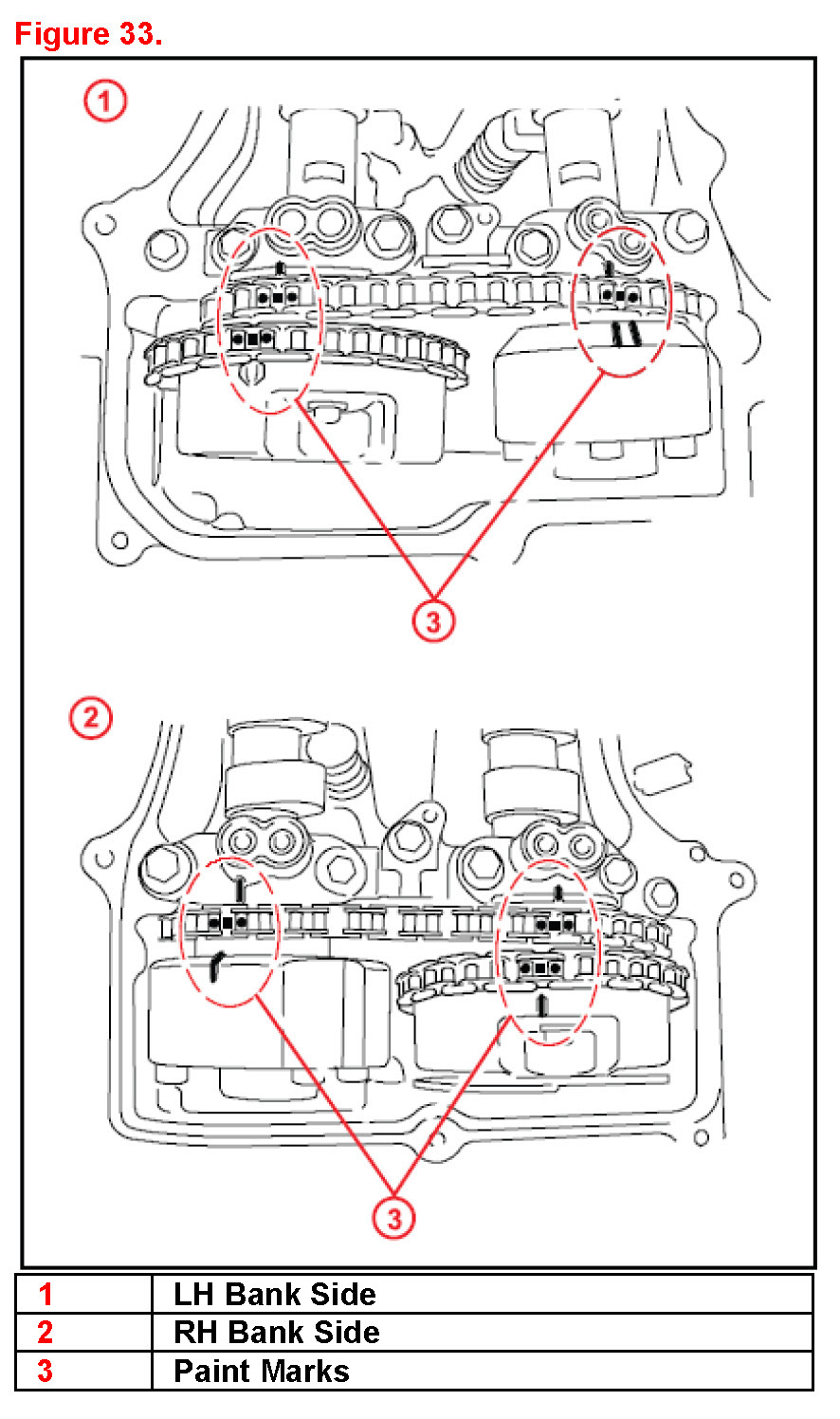 Figure 33.

1

3

2

3

| 1 | LH Bank Side |
|---|---|
| 2 | RH Bank Side |
| 3 | Paint Marks |