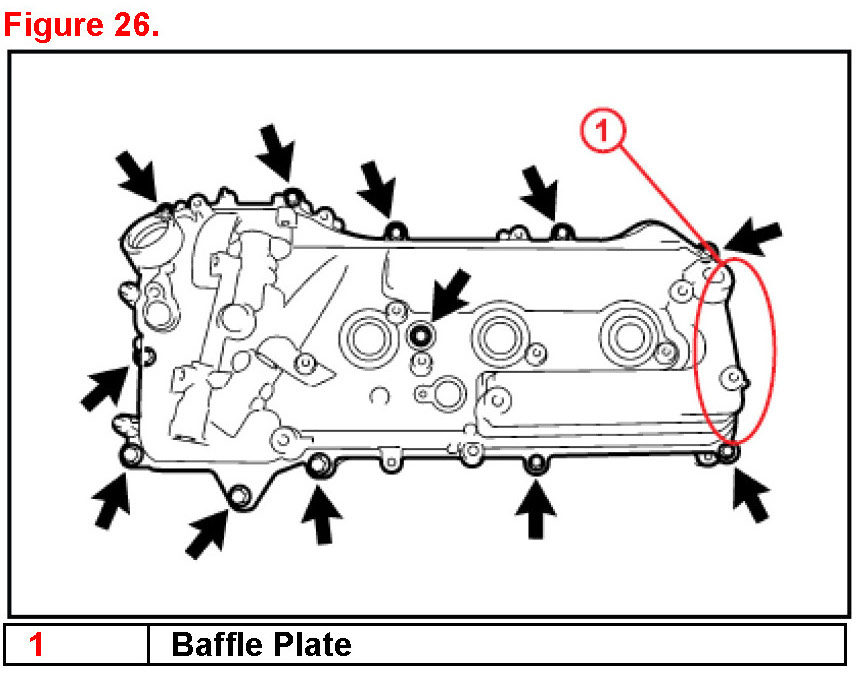 Figure 26.

1

| 1 | Baffle Plate |
|---|---|