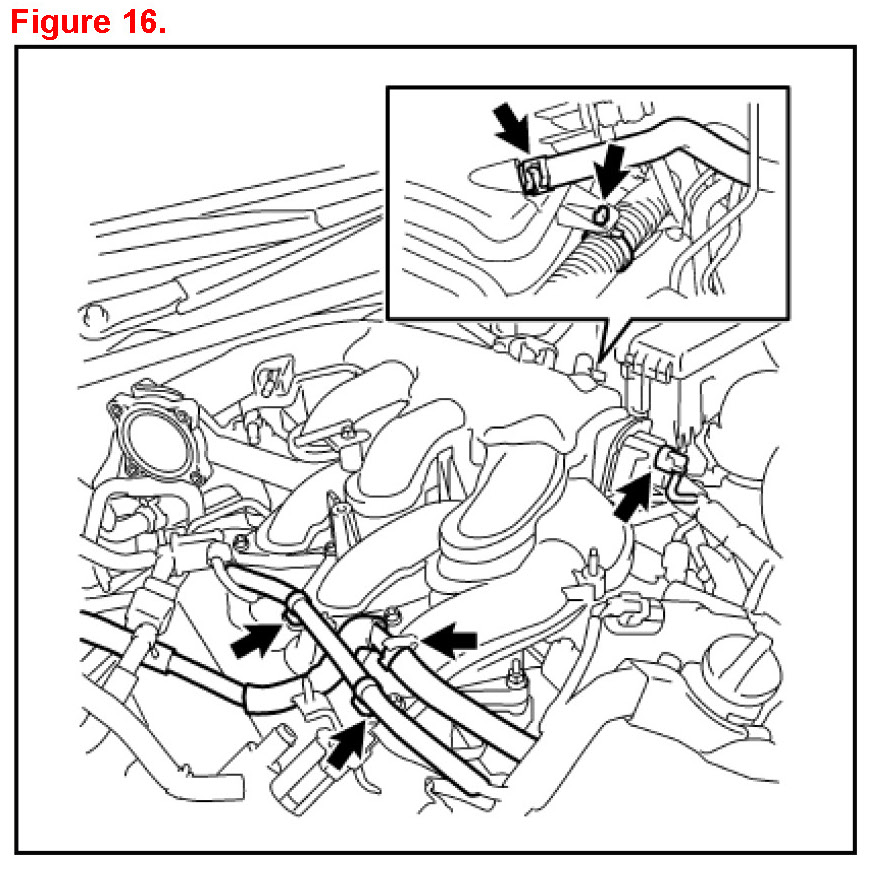 Figure 16.