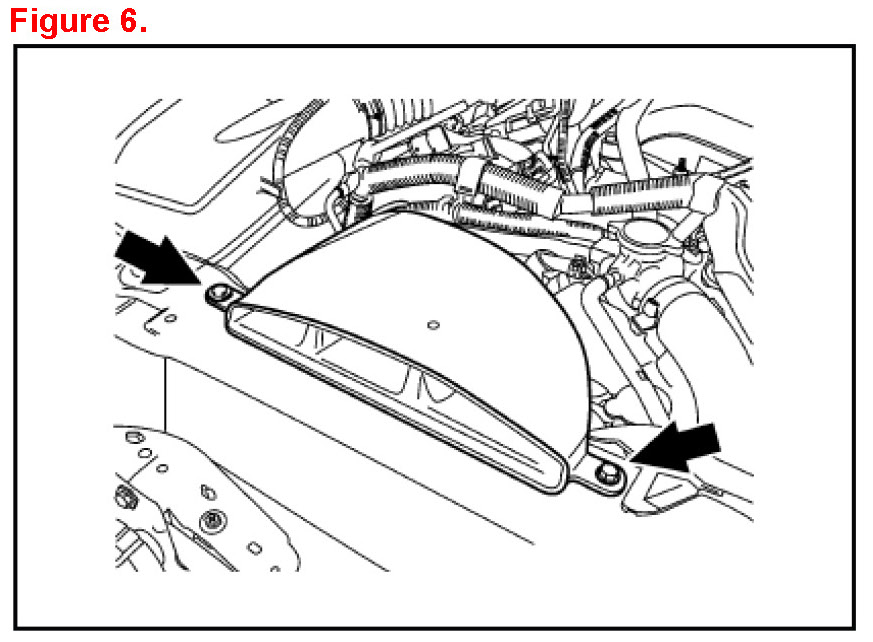 Figure 6.