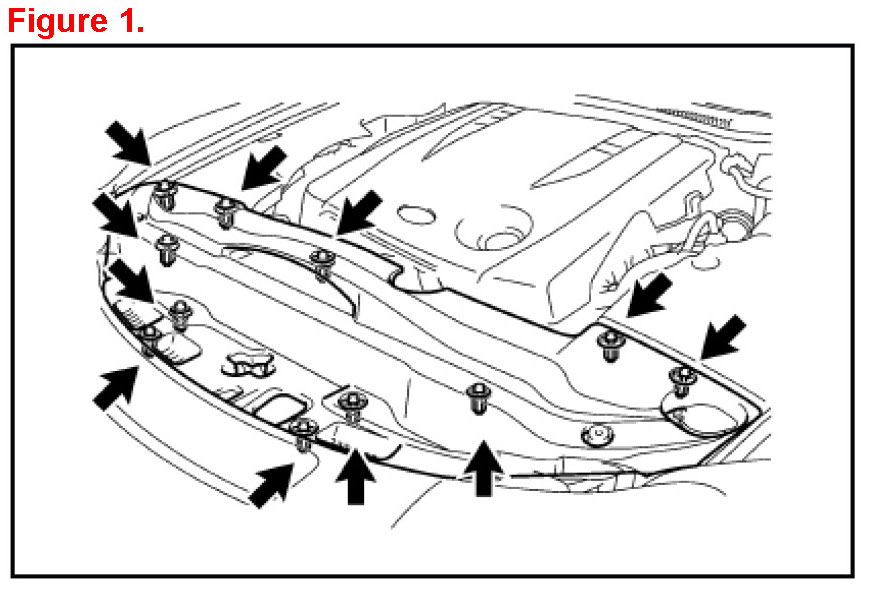 Figure 1.