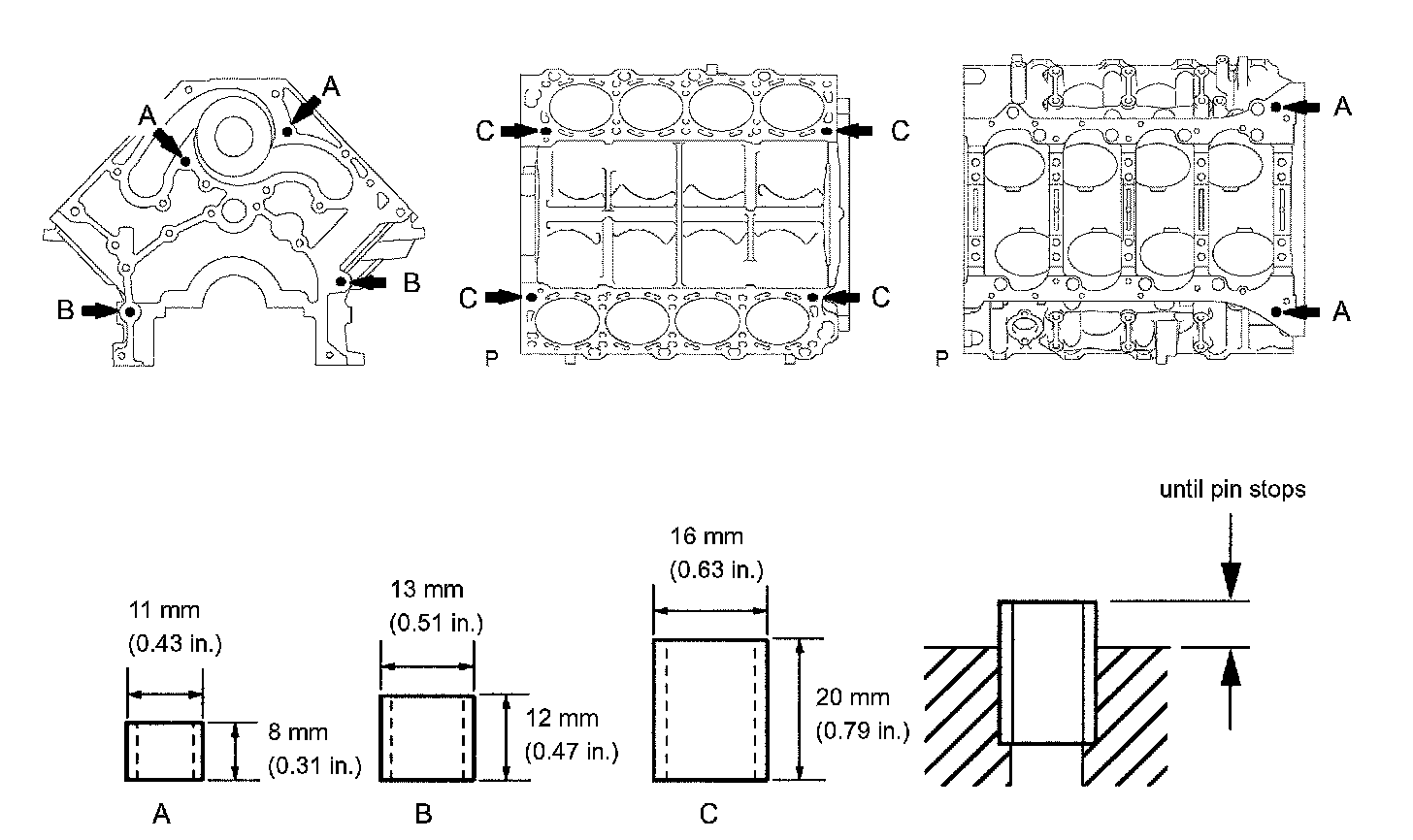 A
A
B
B
C
C
C
C
P
A
A
P

until pin stops

11 mm
(0.43 in.)
8 mm
(0.31 in.)
A

13 mm
(0.51 in.)
12 mm
(0.47 in.)
B

16 mm
(0.63 in.)
20 mm
(0.79 in.)
C