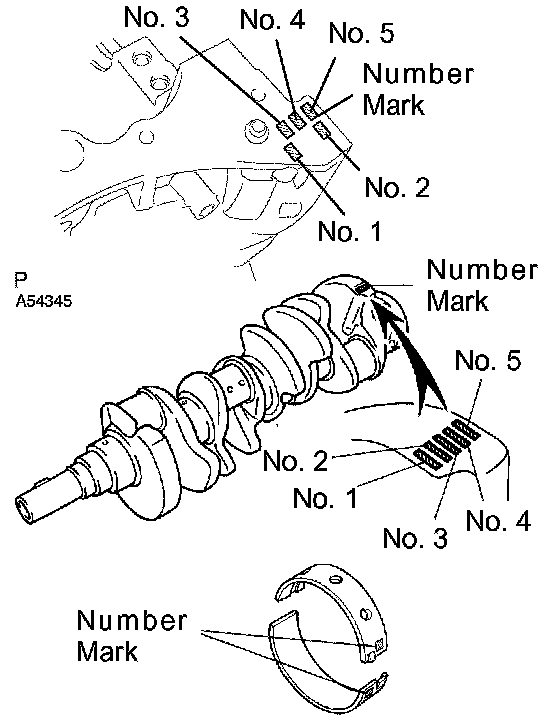 No. 3
No. 4
No. 5
Number Mark
No. 2
No. 1

P
A54345

Number Mark
No. 5
No. 2
No. 1
No. 3
No. 4

Number Mark