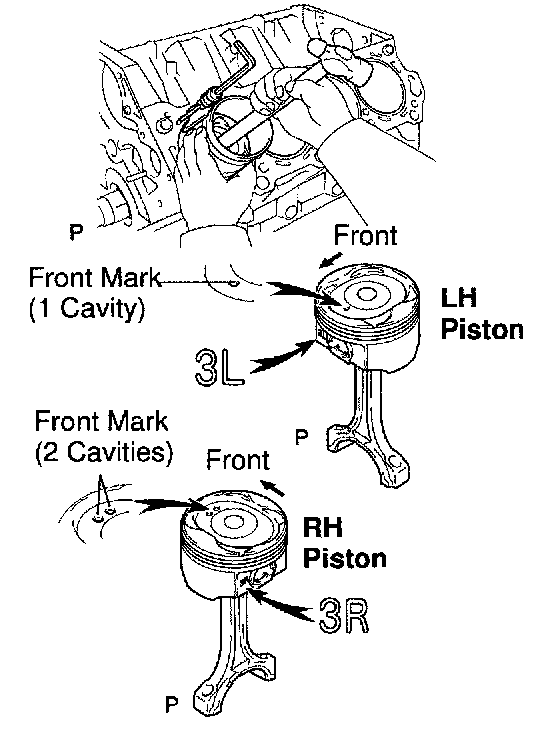 P

Front

Front Mark
(1 Cavity)

LH
Piston

3L

P

Front Mark
(2 Cavities)

Front

RH
Piston

3R

P