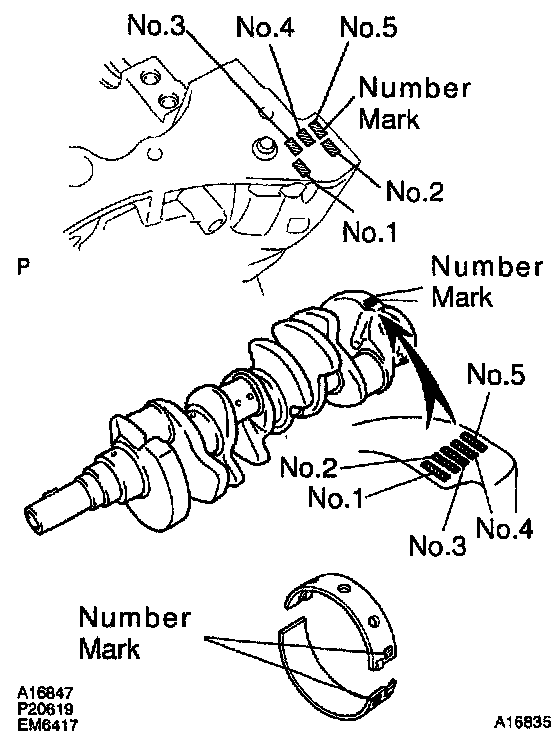 No.3 No.4 No.5

Number Mark

No.2

No.1

P

Number Mark

No.5

No.2

No.1

No.3 No.4

Number Mark

A16847
P20619
EM6417

A16835