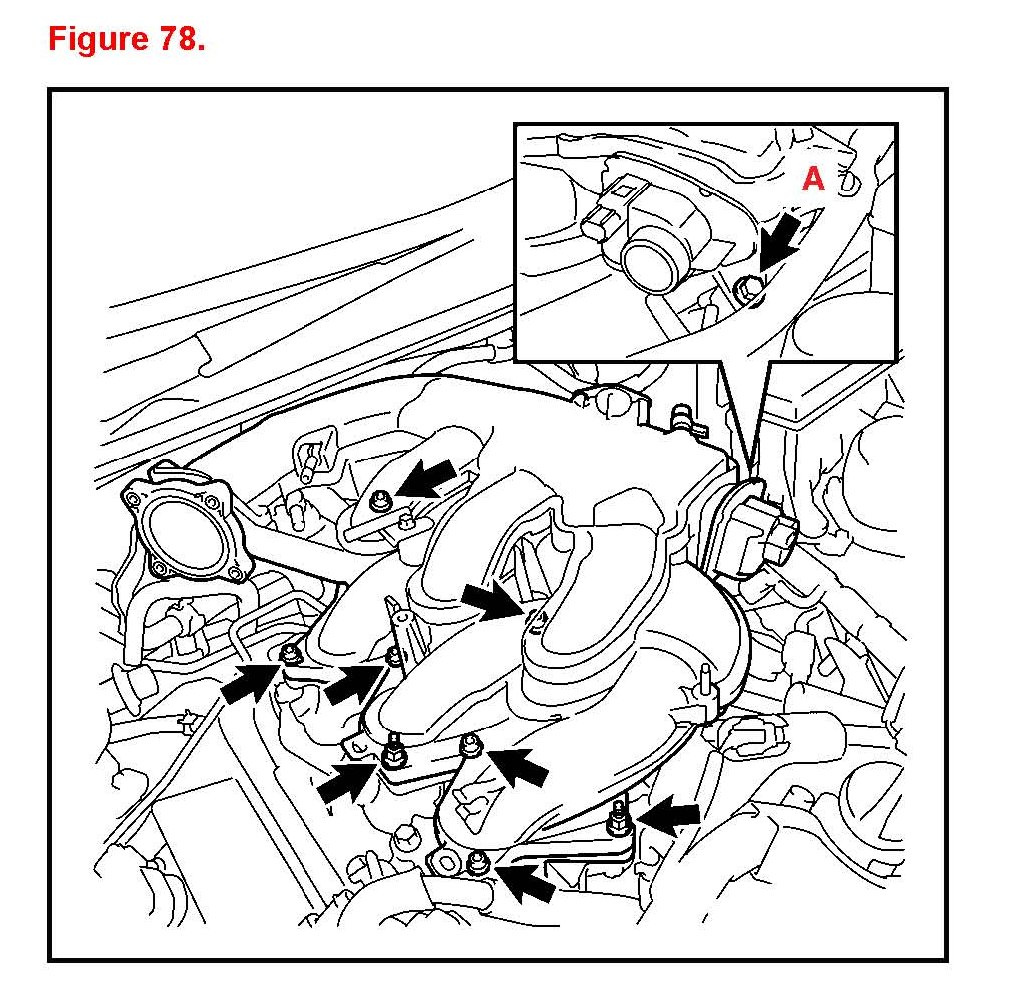 Figure 78.

A