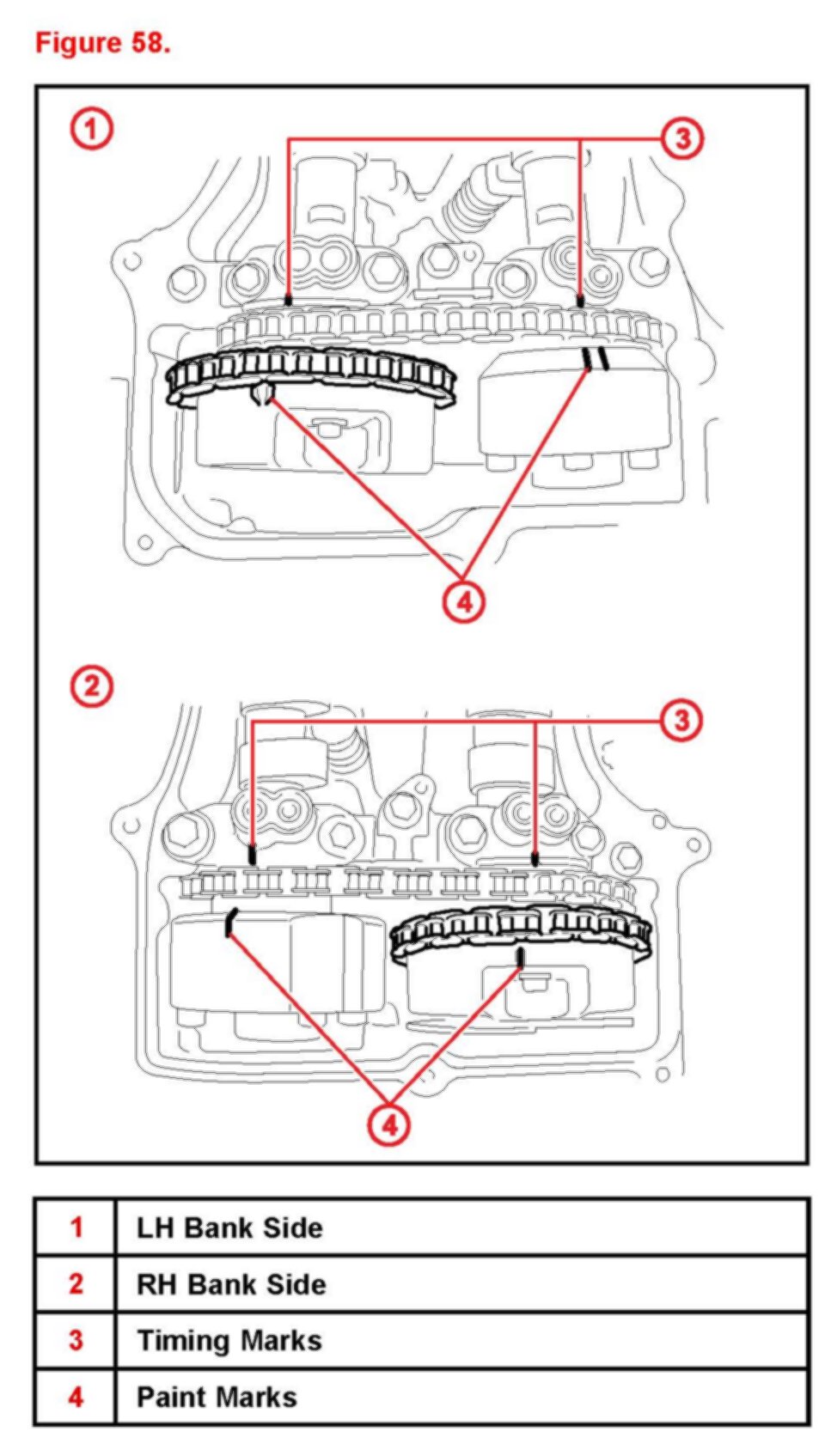 Figure 58.

1

3

4

2

3

4

| 1 | LH Bank Side |
|---|---|
| 2 | RH Bank Side |
| 3 | Timing Marks |
| 4 | Paint Marks |