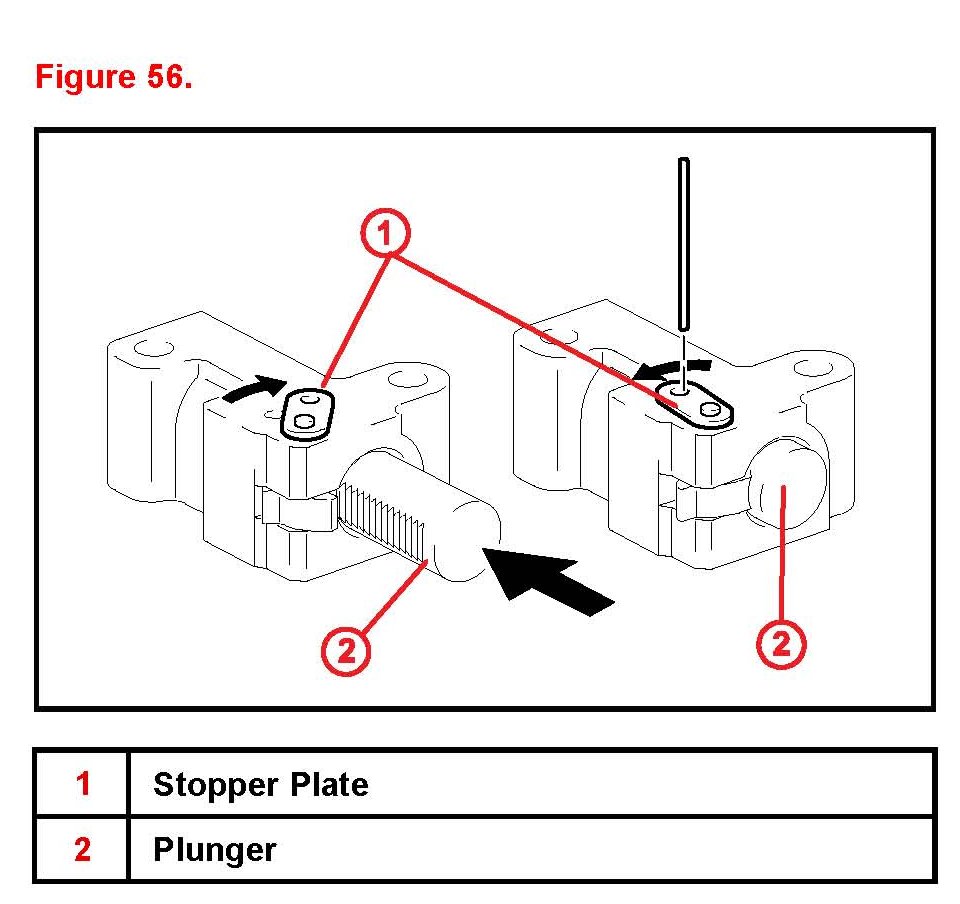 Figure 56.

1

2

2

| 1 | Stopper Plate |
|---|---|
| 2 | Plunger |