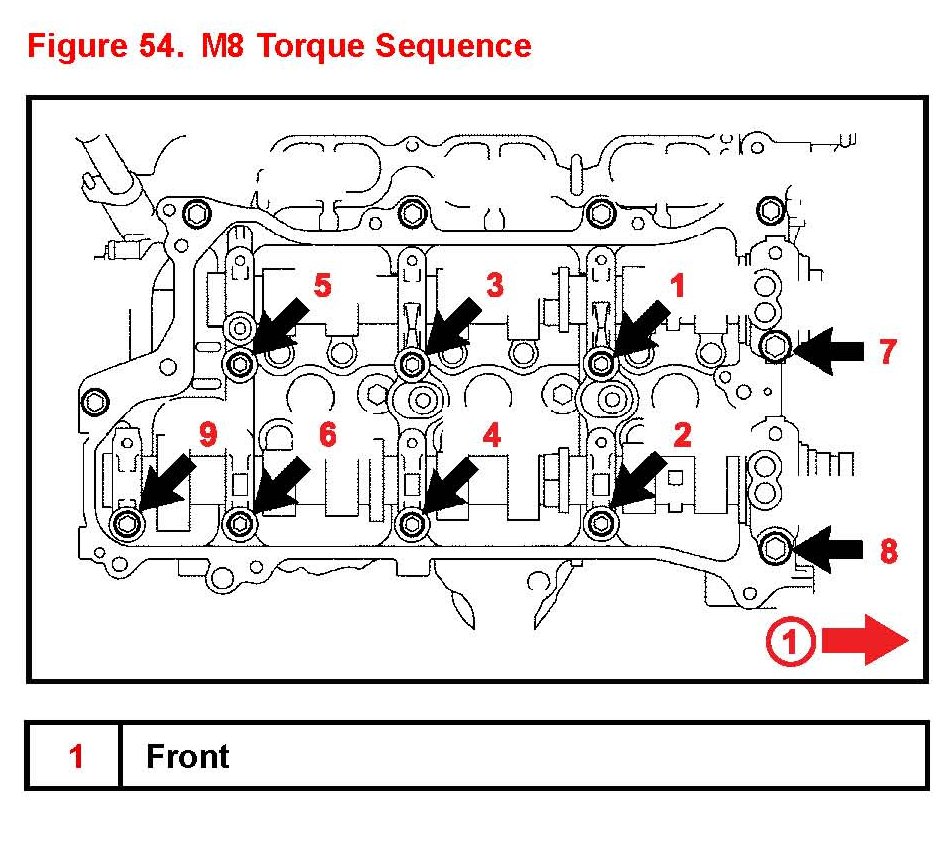 Figure 54. M8 Torque Sequence

5
3
1
7
9
6
4
2
8
1

| 1 | Front |
|---|---|