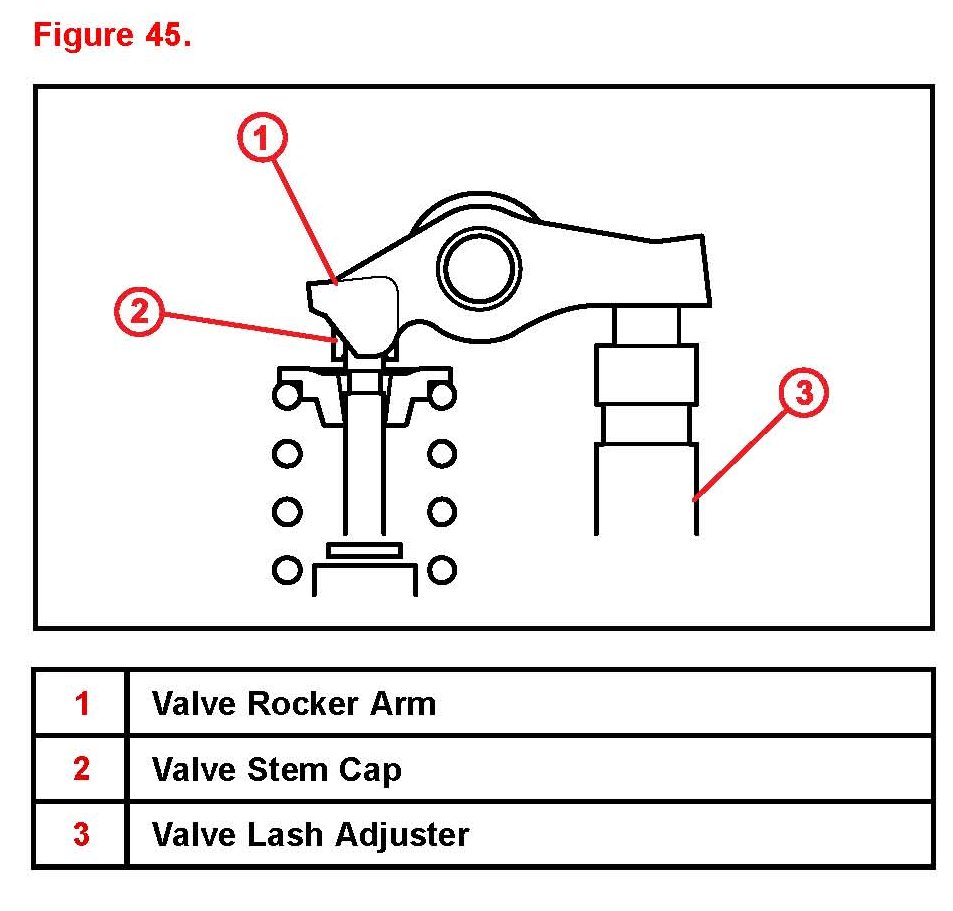 Figure 45.

1

2

3

| 1 | Valve Rocker Arm |
|---|---|
| 2 | Valve Stem Cap |
| 3 | Valve Lash Adjuster |