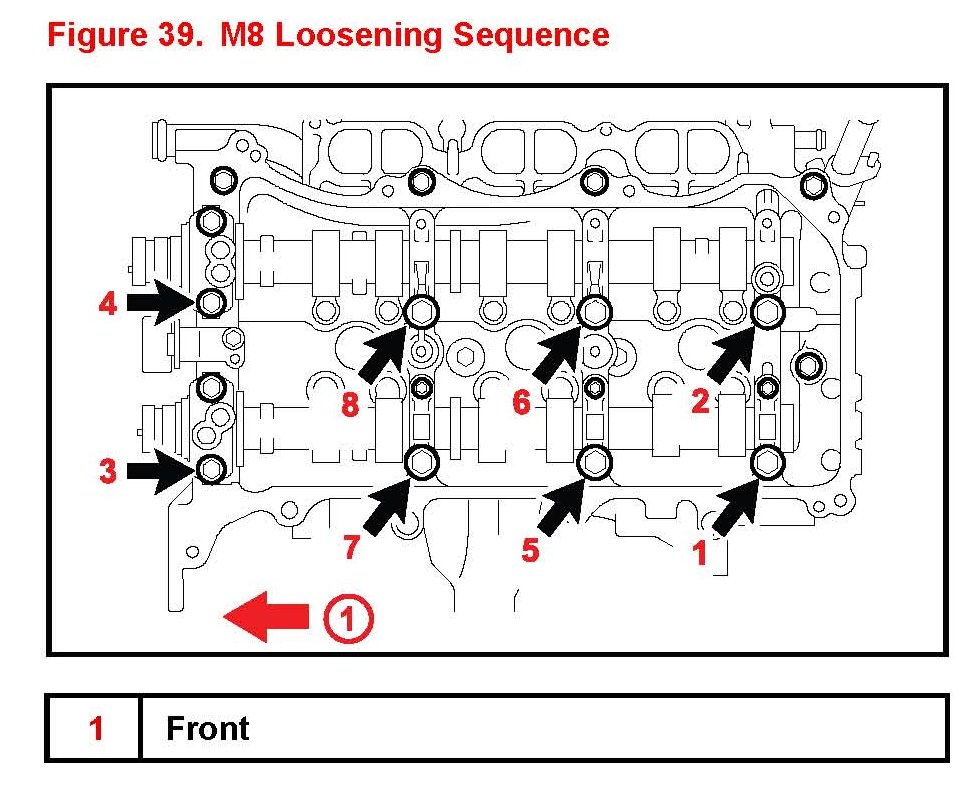 Figure 39. M8 Loosening Sequence

4
8
6
2
3
7
5
1
①

| 1 | Front |
|---|---|