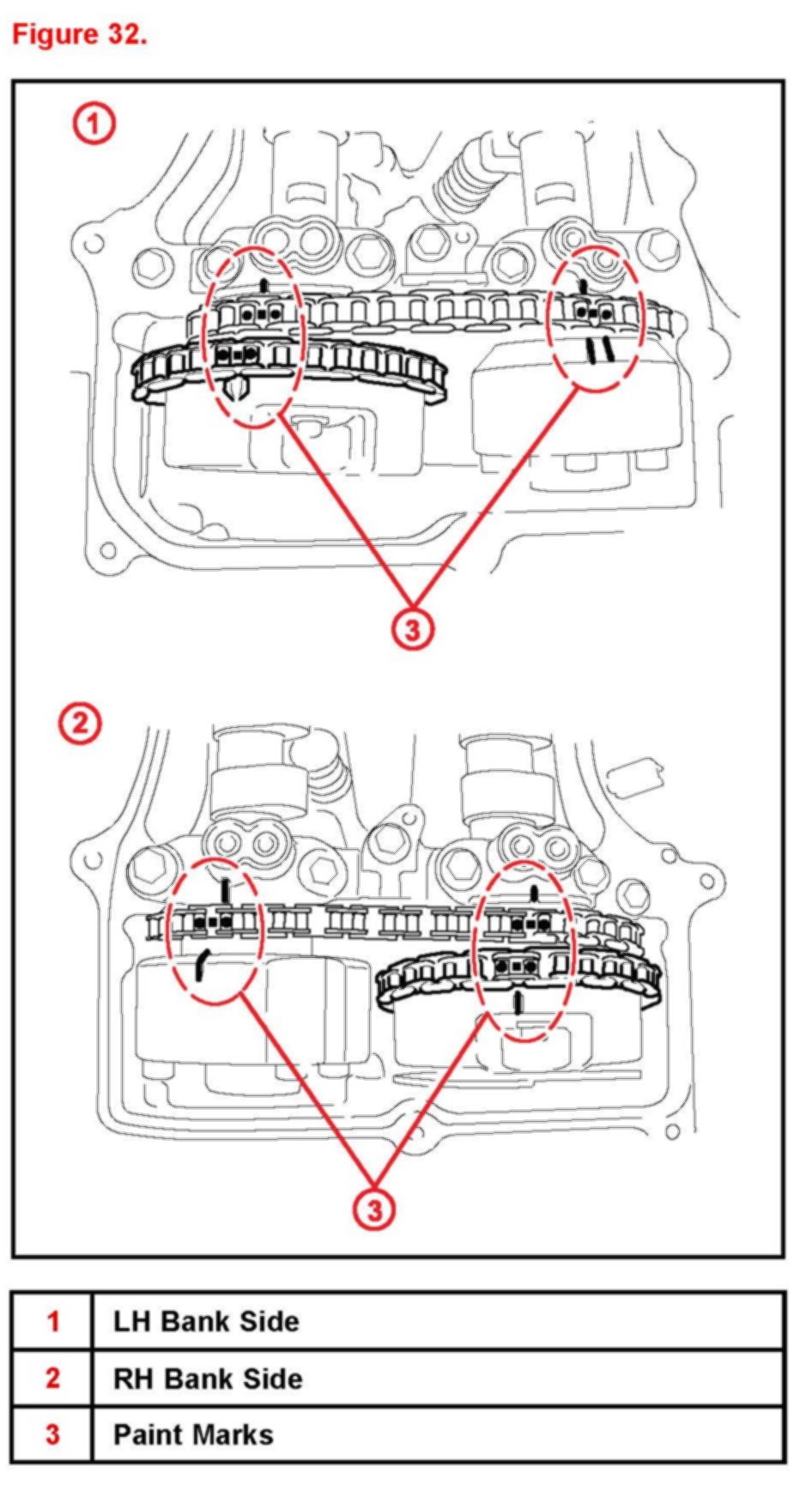 Figure 32.

1

3

2

3

| 1 | LH Bank Side |
|---|---|
| 2 | RH Bank Side |
| 3 | Paint Marks |