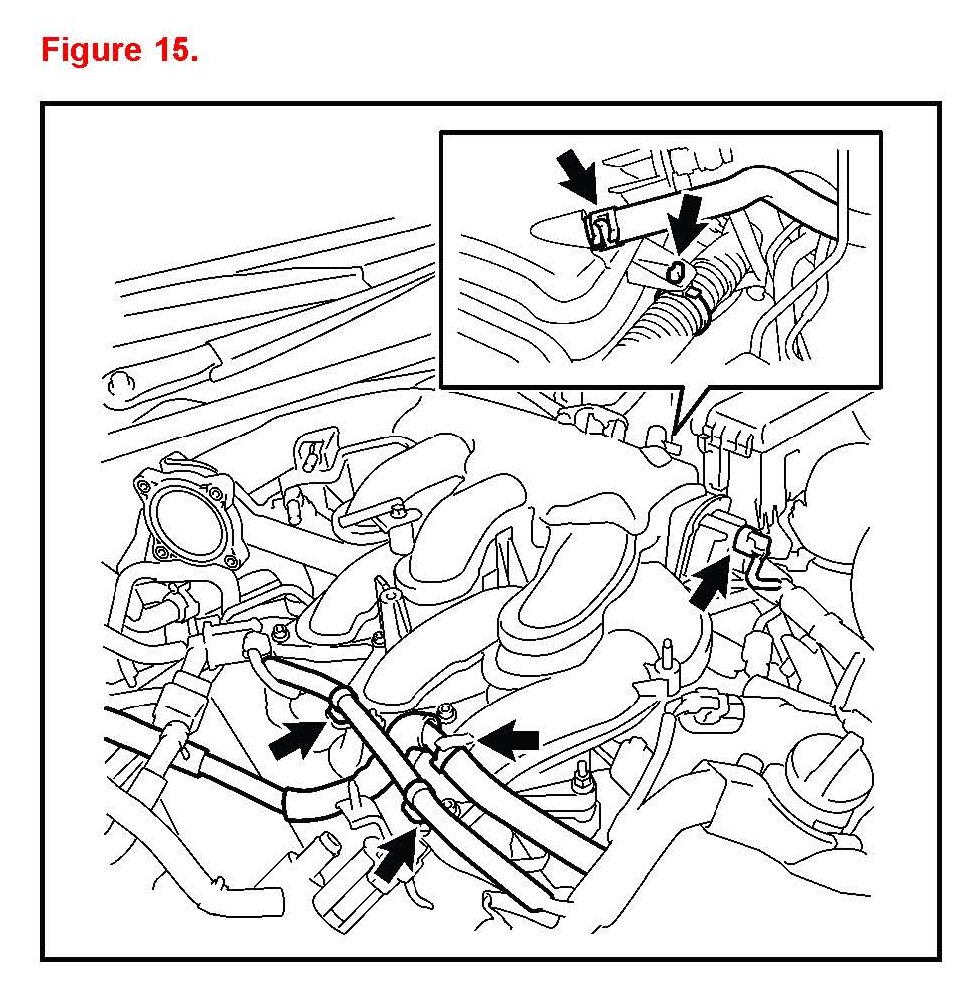 Figure 15.