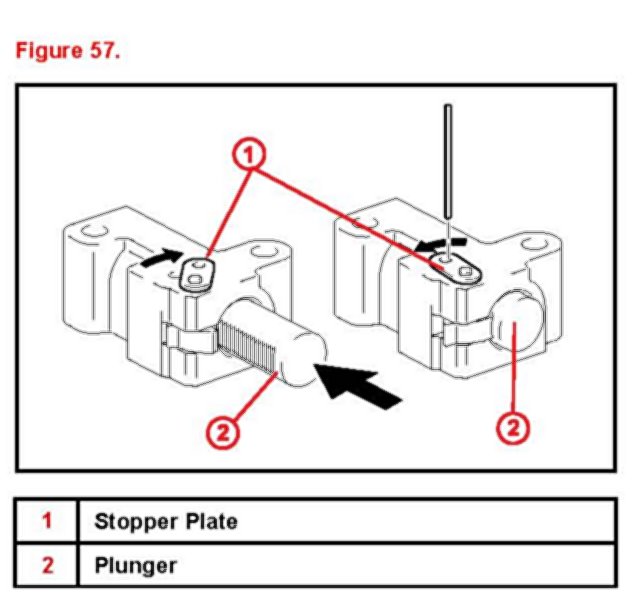 Figure 57.

1

2

2

| 1 | Stopper Plate |
|---|---|
| 2 | Plunger |