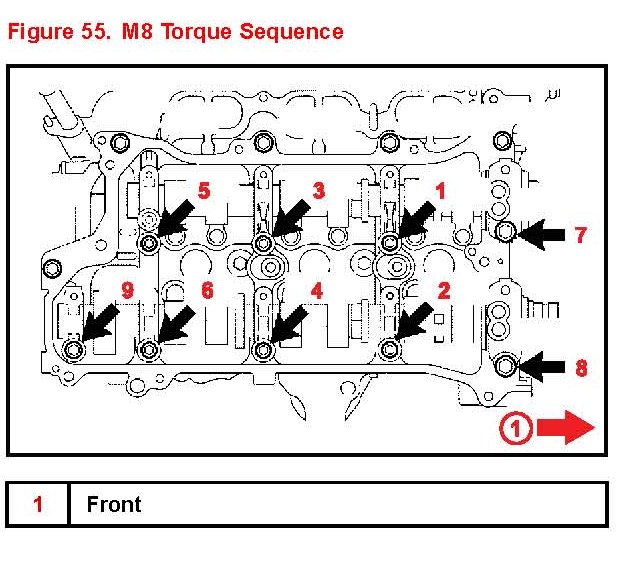 Figure 55. M8 Torque Sequence

5
3
1
7
9
6
4
2
8
1

| 1 | Front |
|---|---|