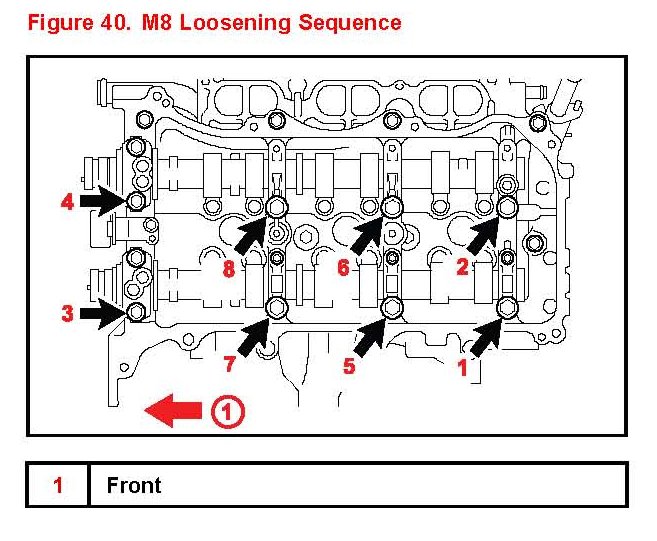 Figure 40. M8 Loosening Sequence

4
8
6
2
3
7
5
1
1

| 1 | Front |
|---|---|