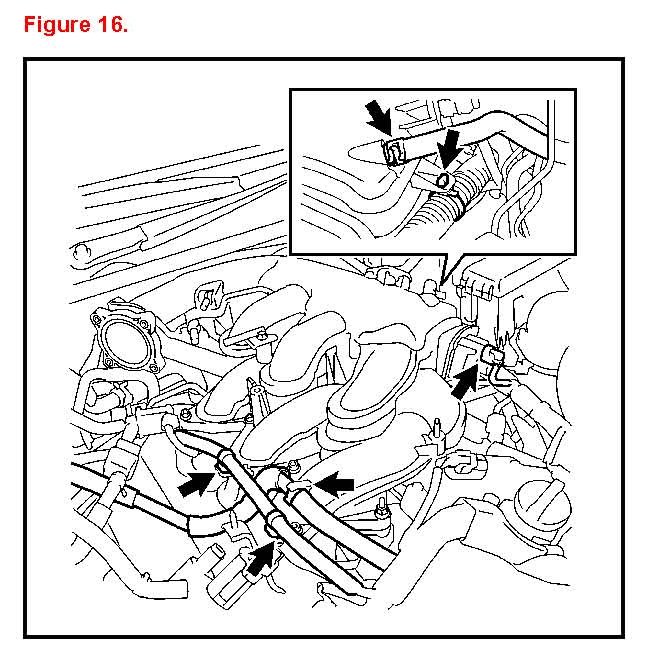 Figure 16.