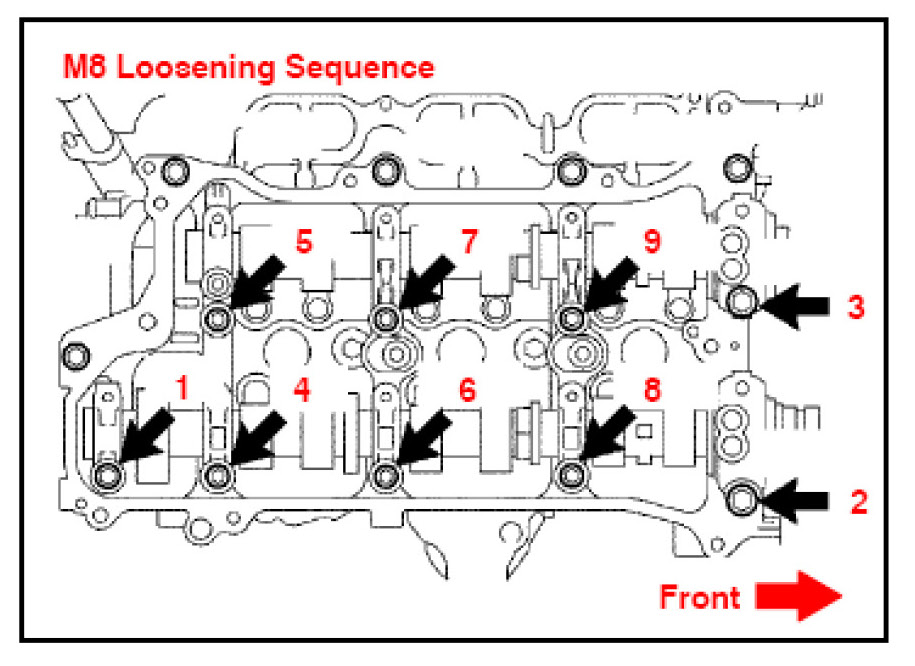 M8 Loosening Sequence

5

7

9

3

1

4

6

8

2

Front