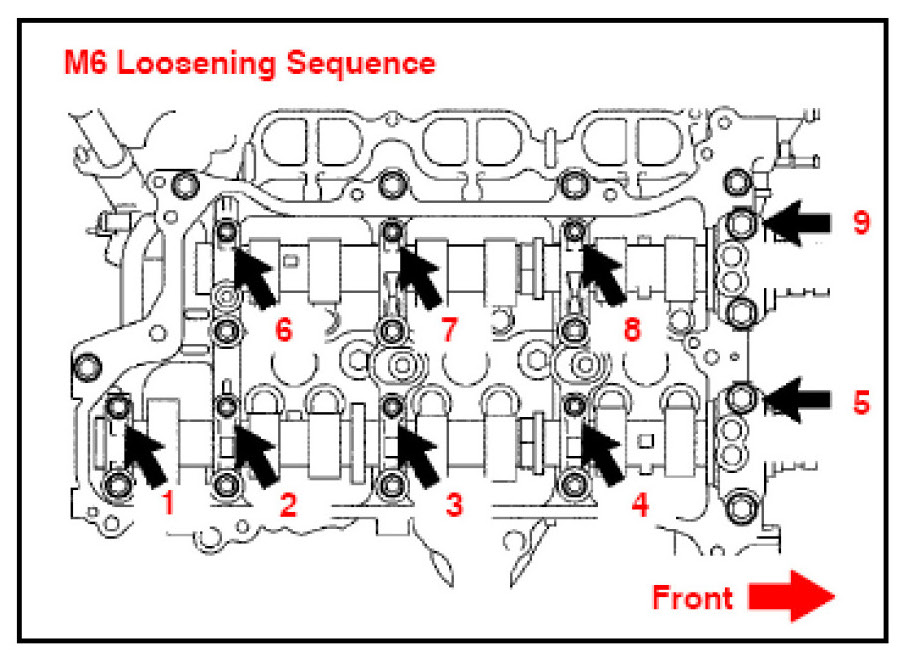 M6 Loosening Sequence

9

6

7

8

5

1

2

3

4

Front