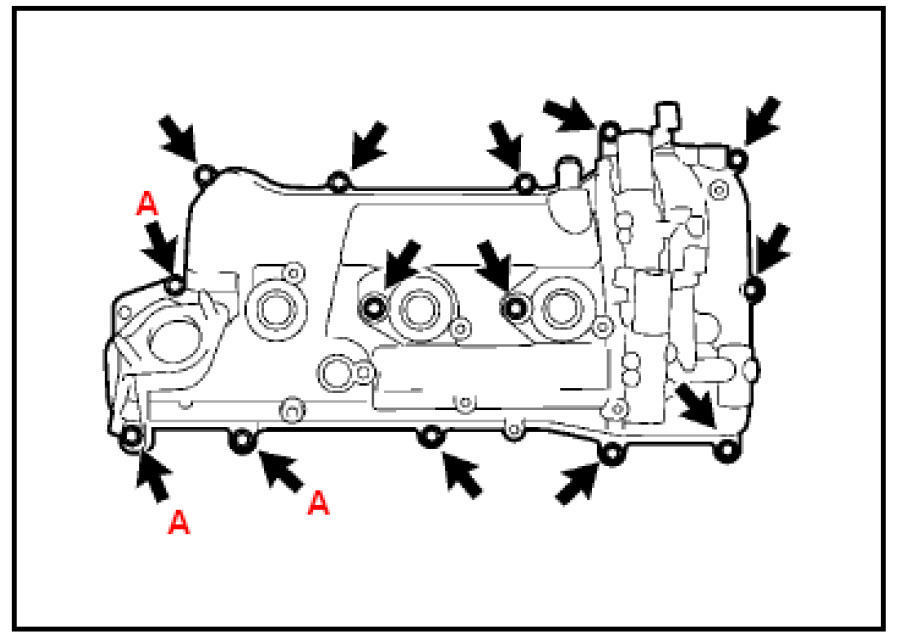 A

A

A