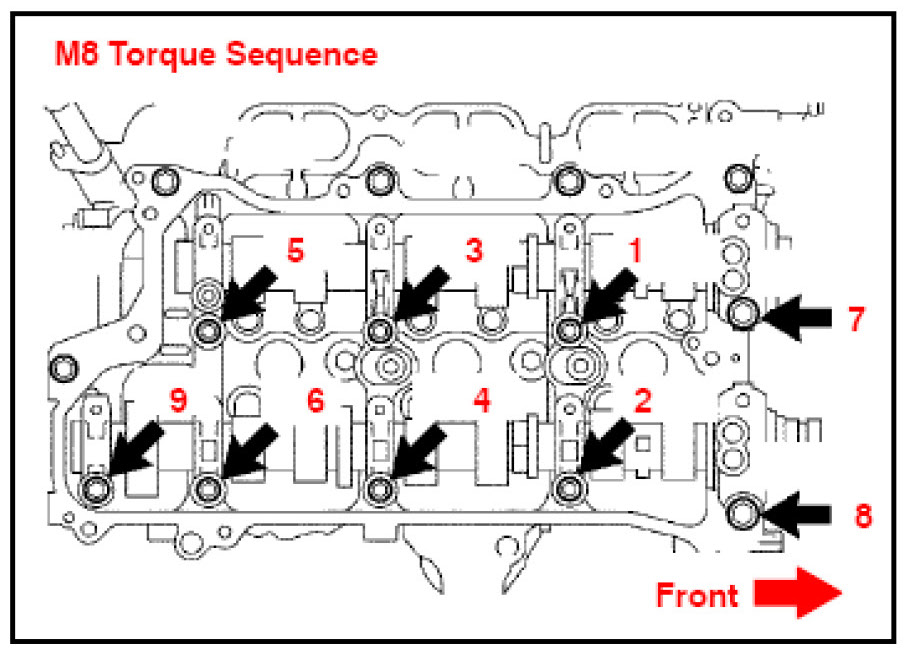 M8 Torque Sequence

5

3

1

7

9

6

4

2

8

Front