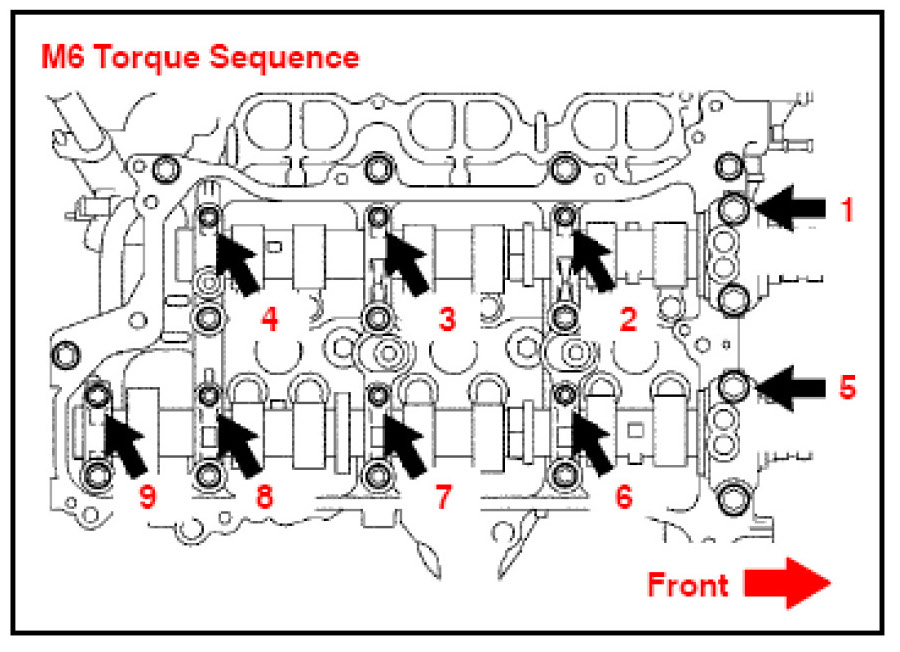 M6 Torque Sequence

1

4

3

2

5

9

8

7

6

Front