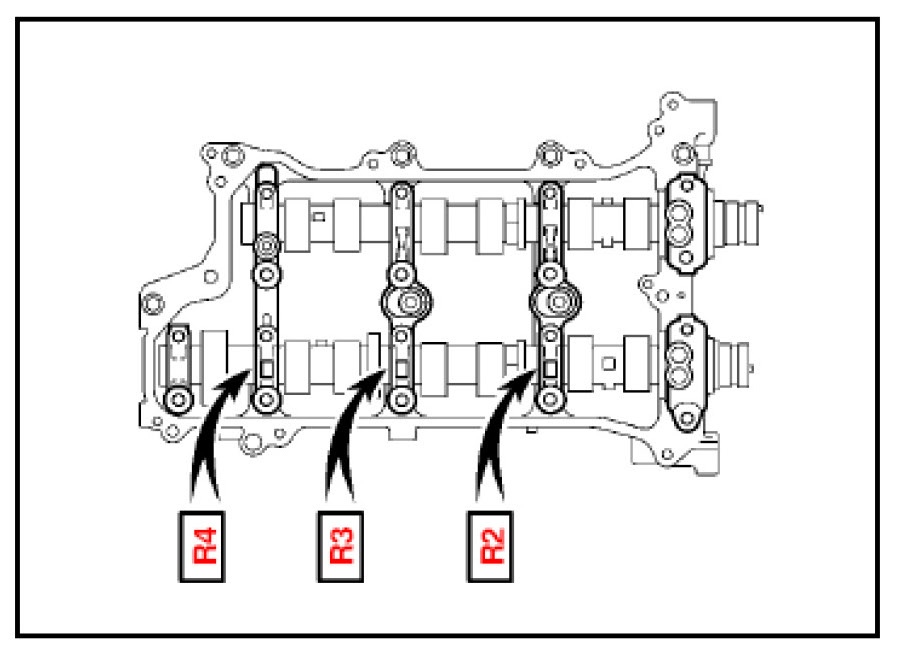 R4
R3
R2