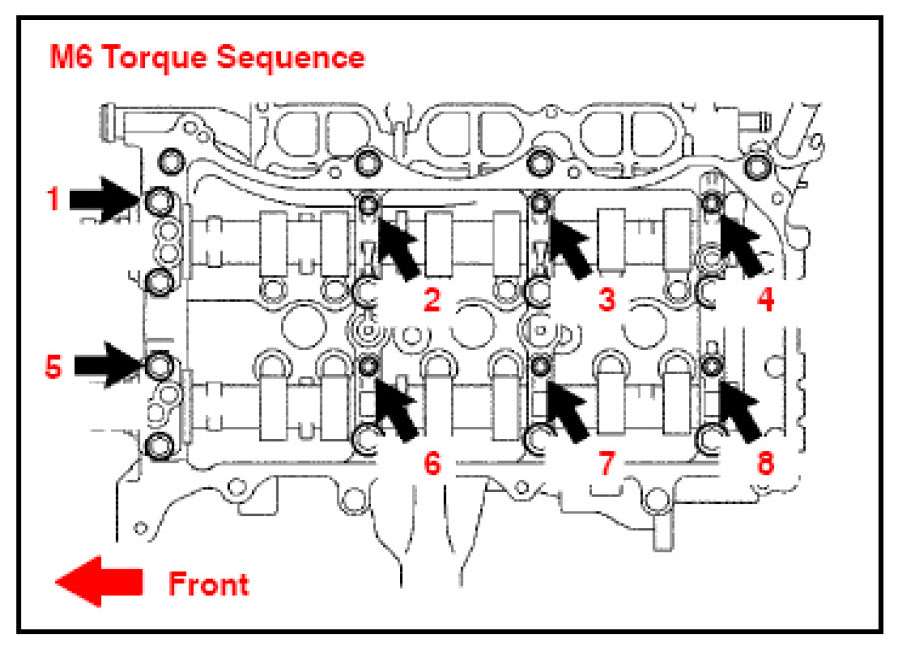 M6 Torque Sequence

1

2

3

4

5

6

7

8

Front