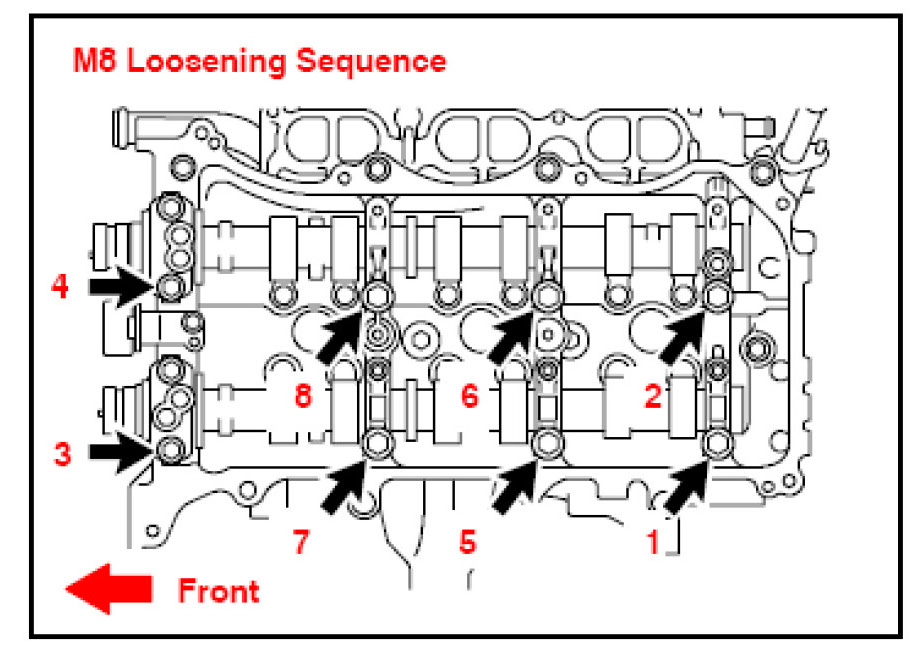 M8 Loosening Sequence

4

8

6

2

3

7

5

1

Front